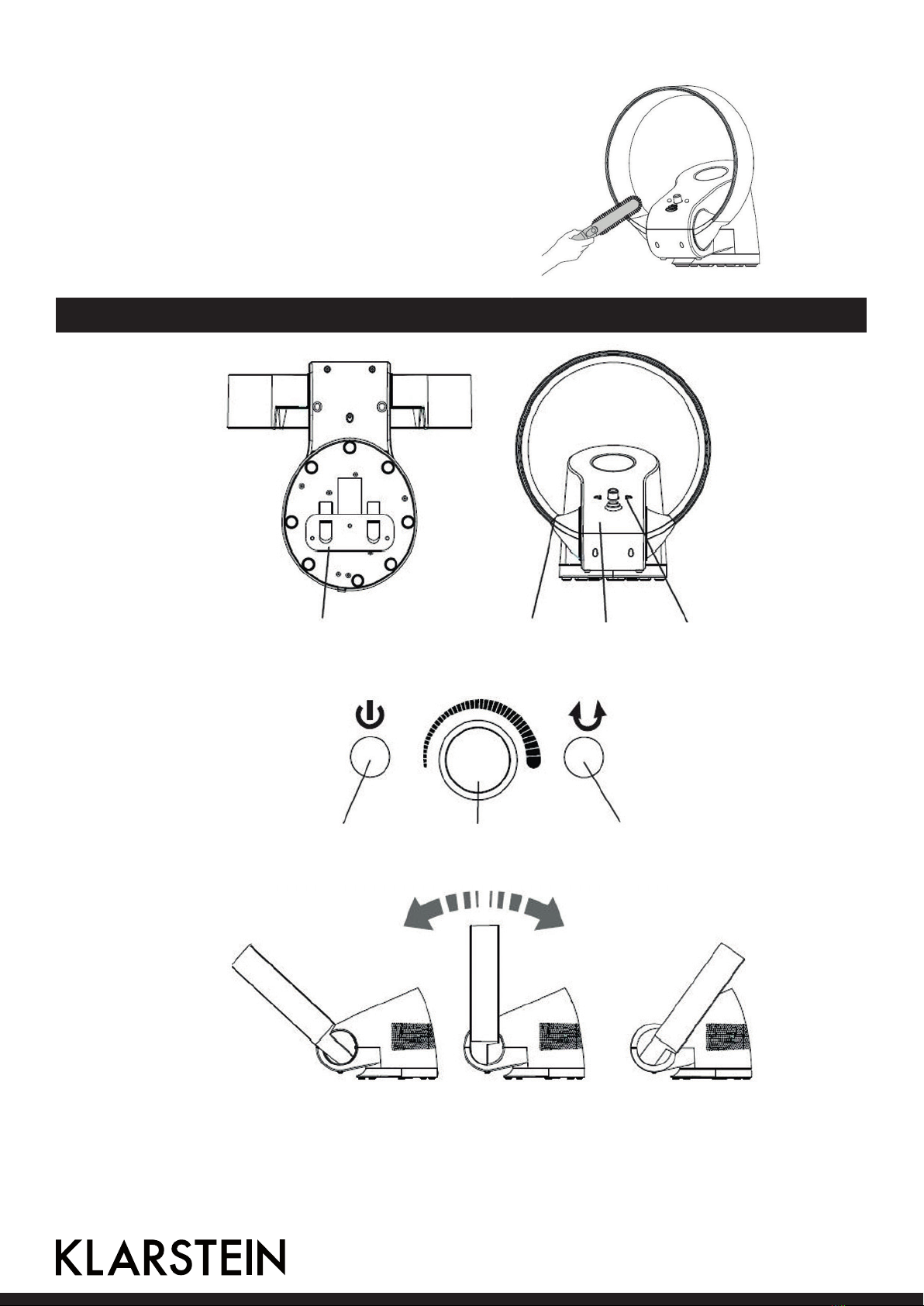 KLARSTEIN