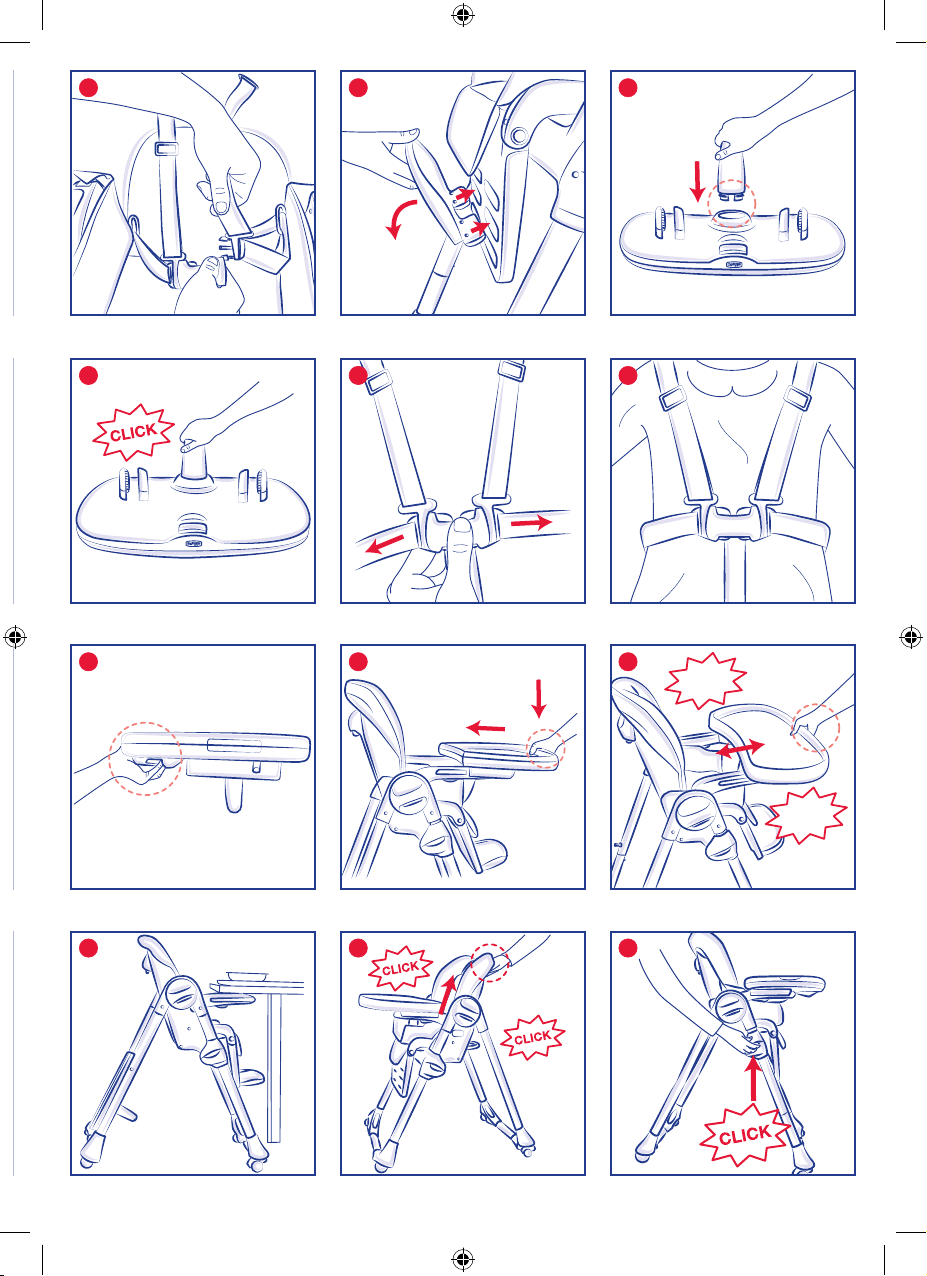 CLICK

CLICK

CLICK

CLICK