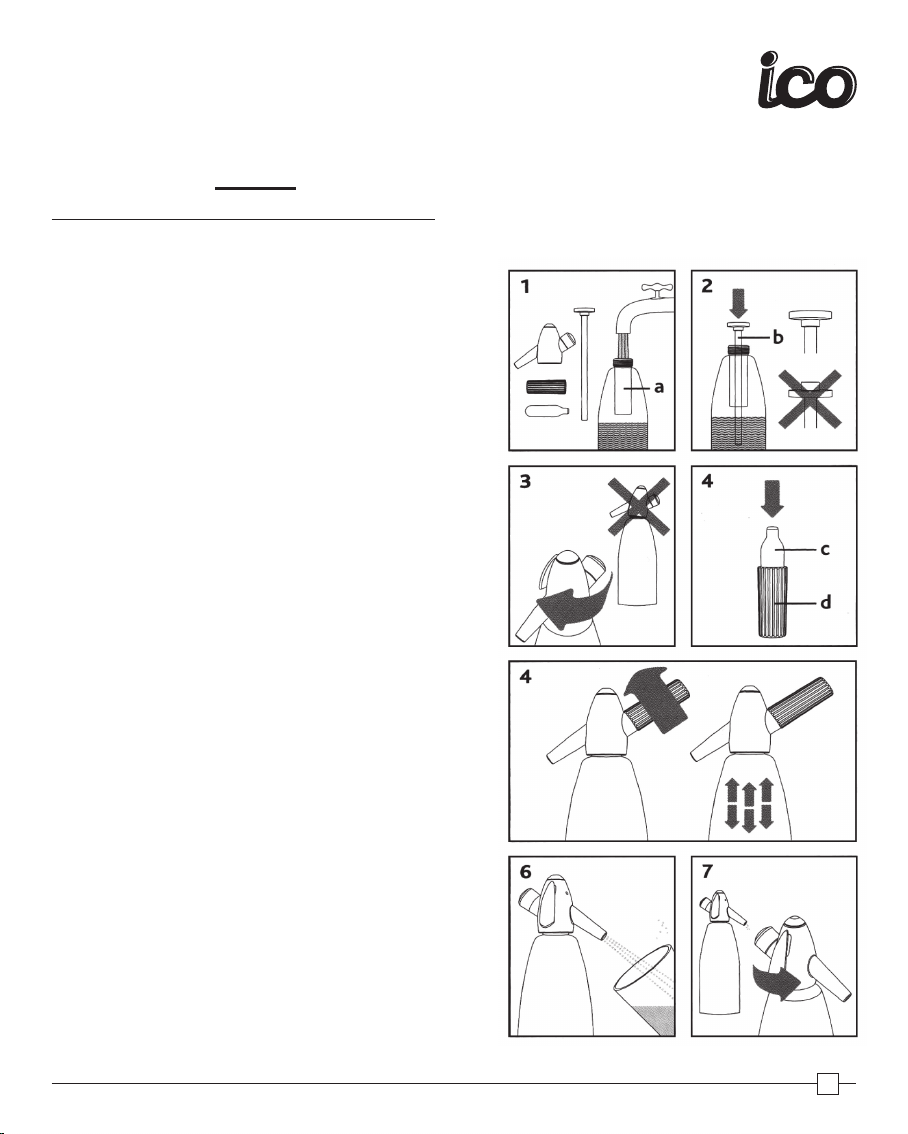 ico

1

a

2

b

3

4

c

d

4

6

7