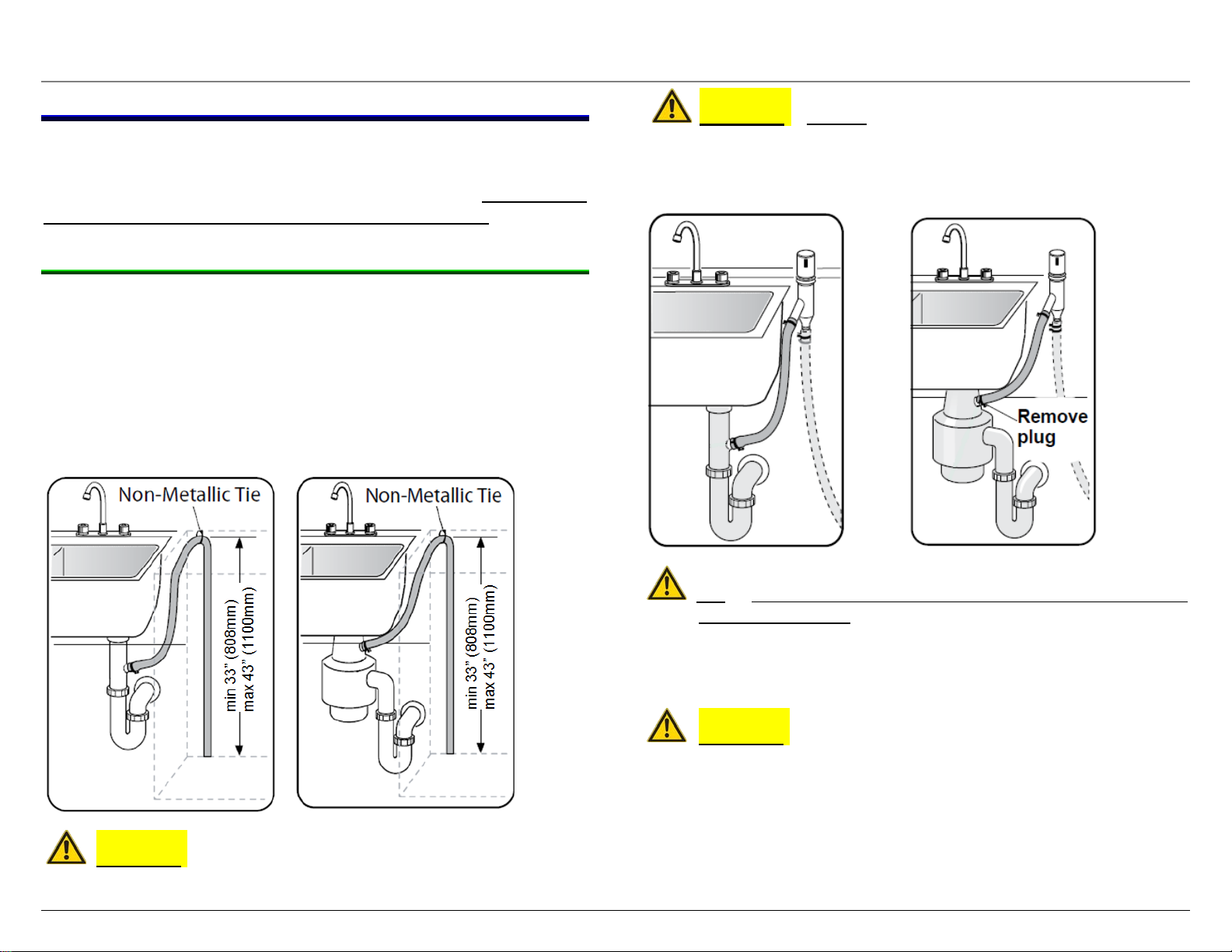 Non-Metallic Tie

min 33" (808mm)
max 43" (1100mm)

Non-Metallic Tie

min 33" (808mm)
max 43" (1100mm)

Remove plug