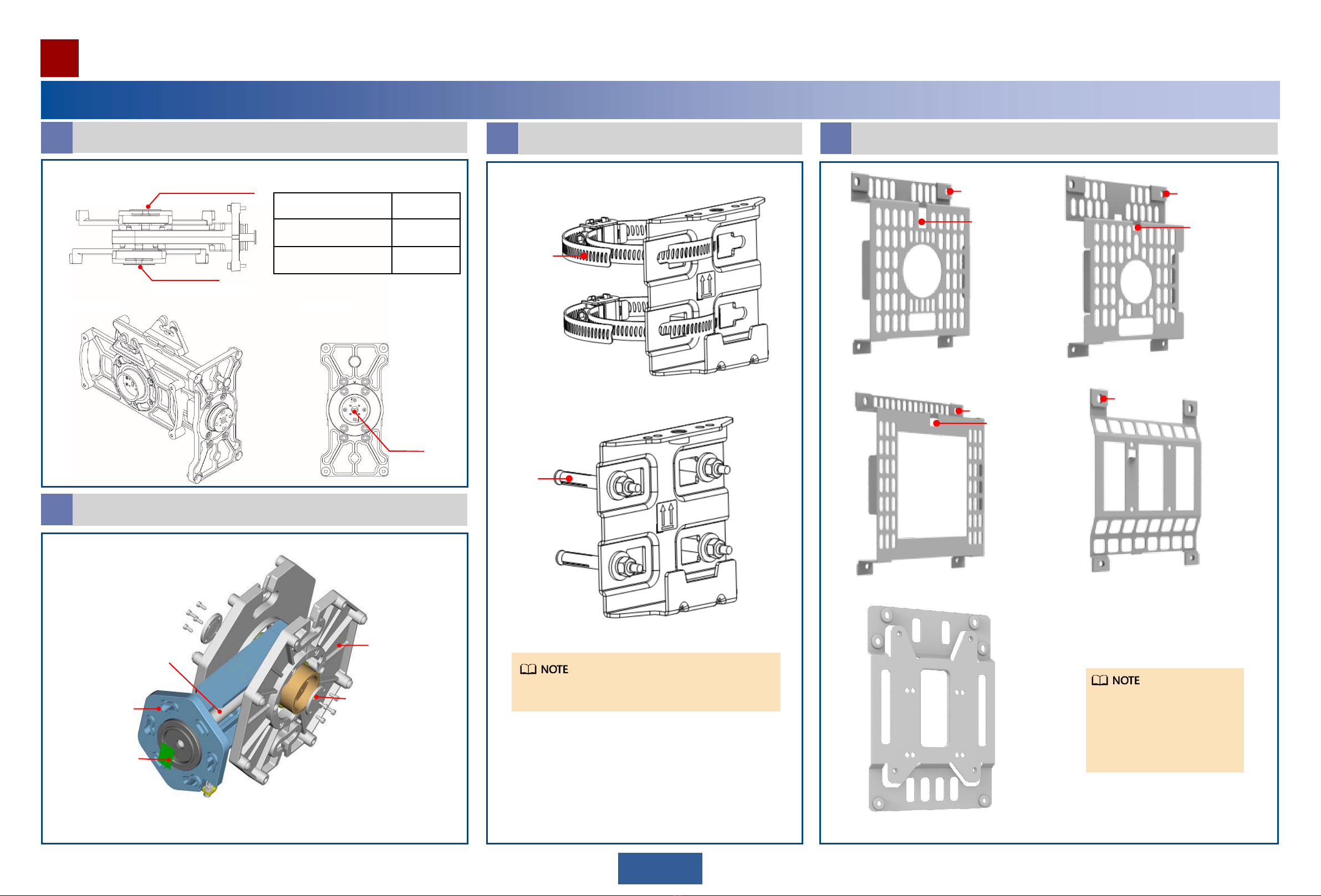 NOTE

NOTE