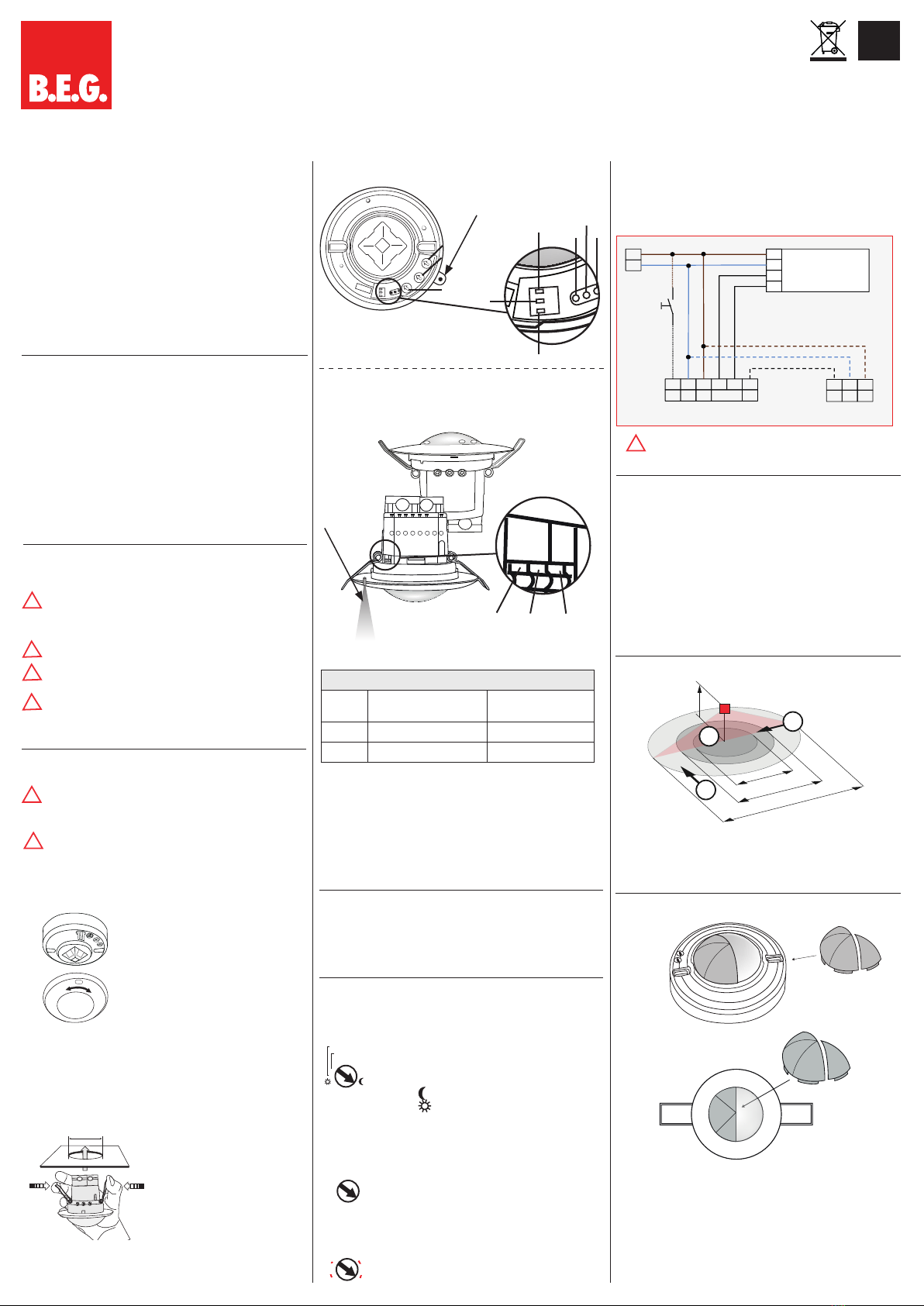 B.E.G.