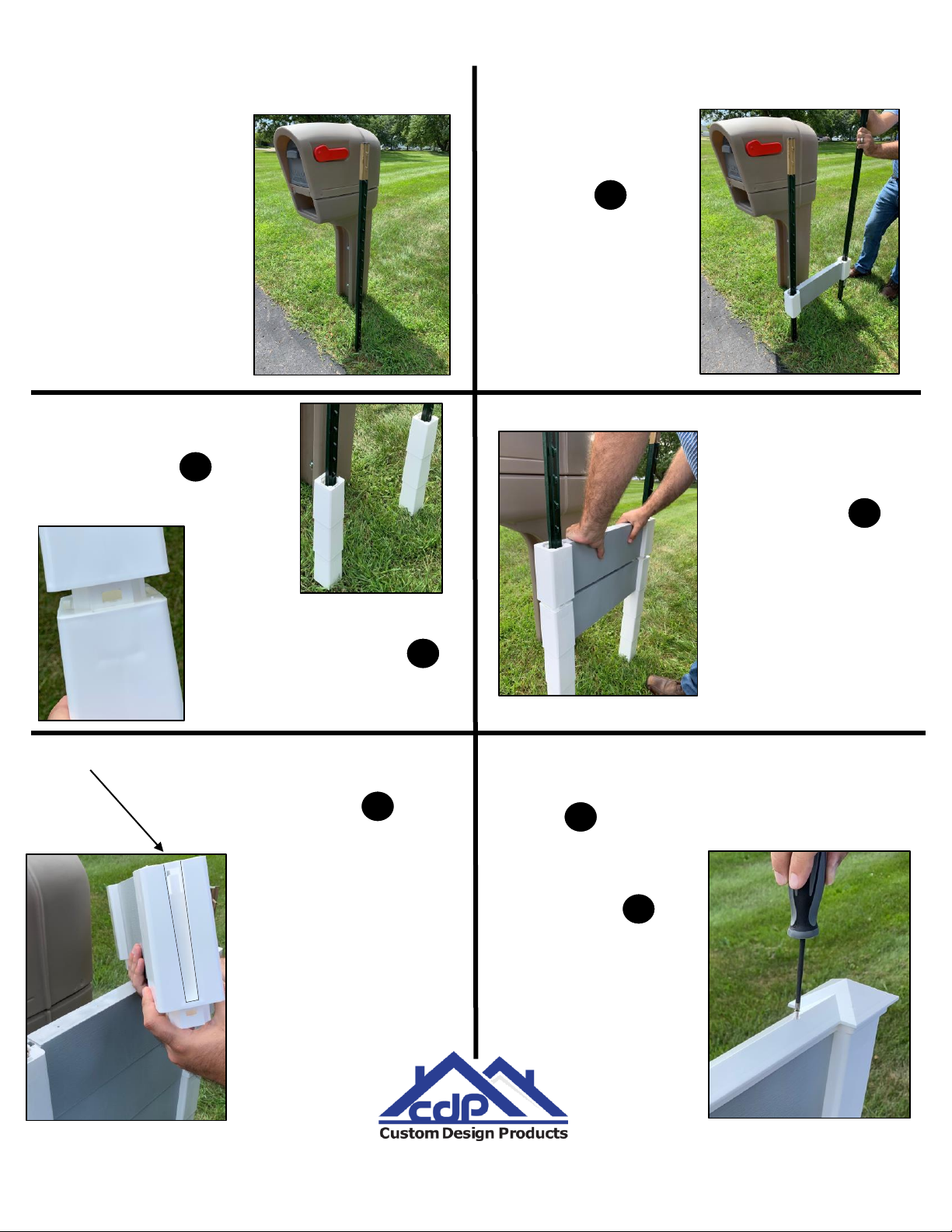 cdp
Custom Design Products