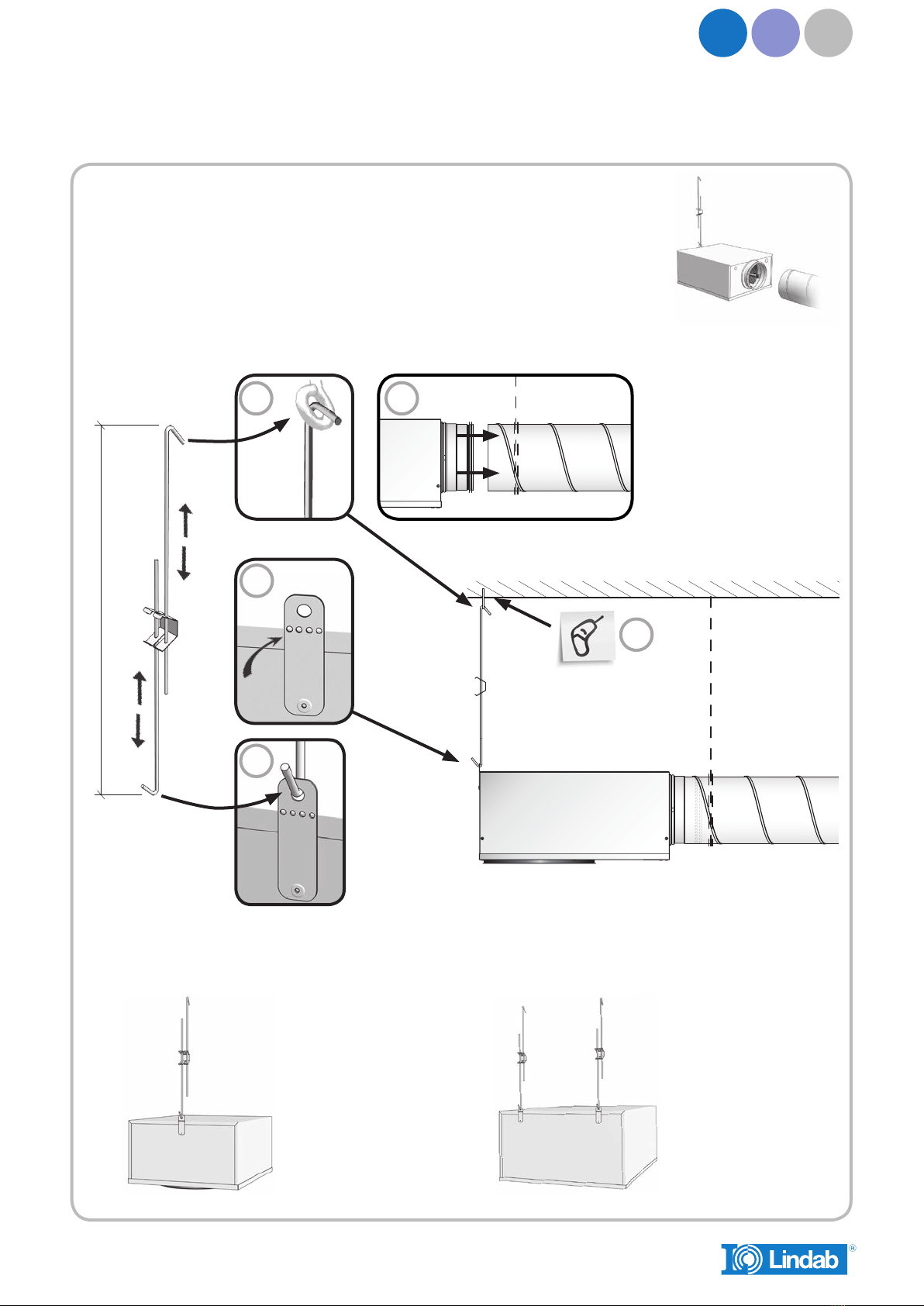 Lindab®