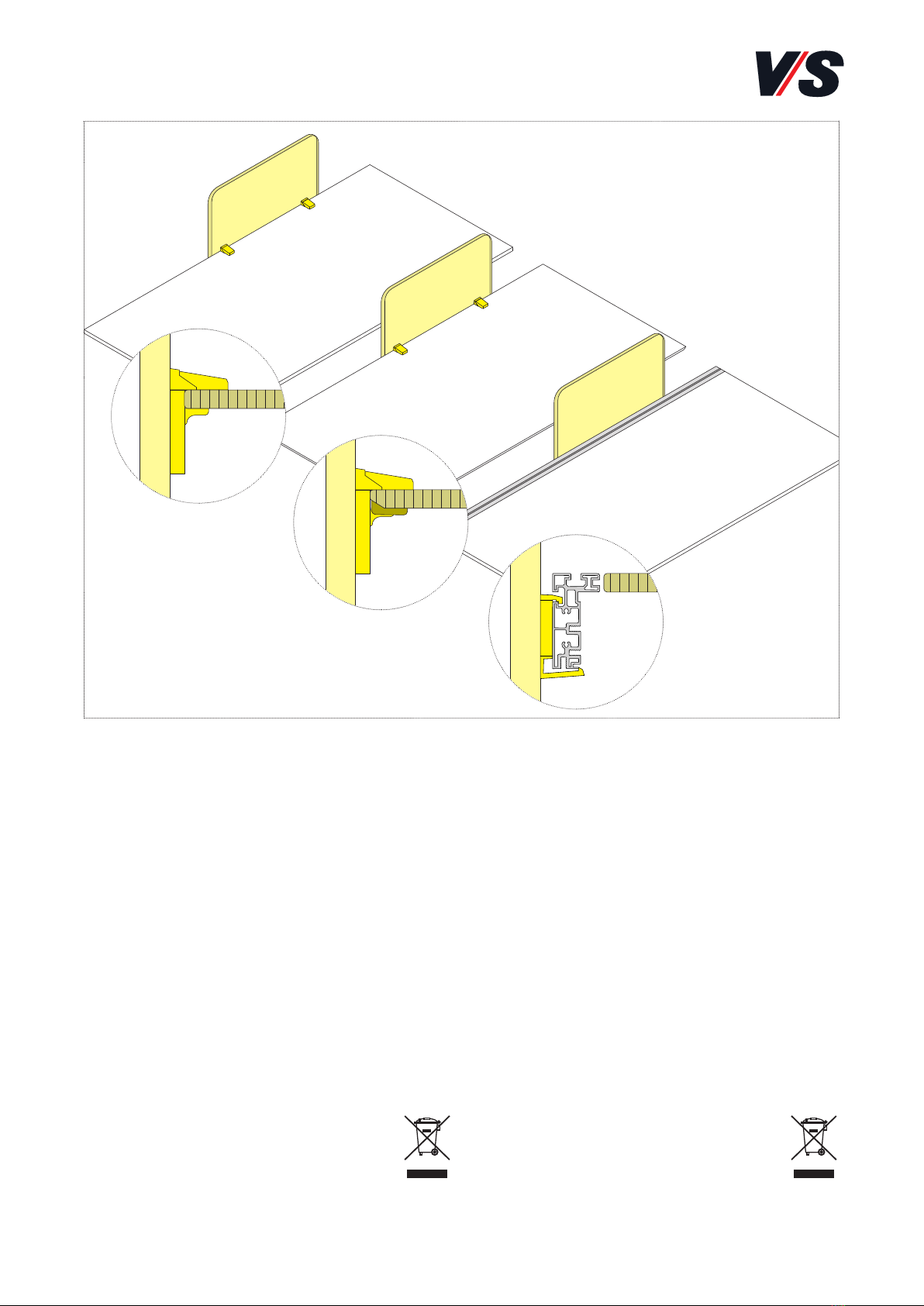 V/S