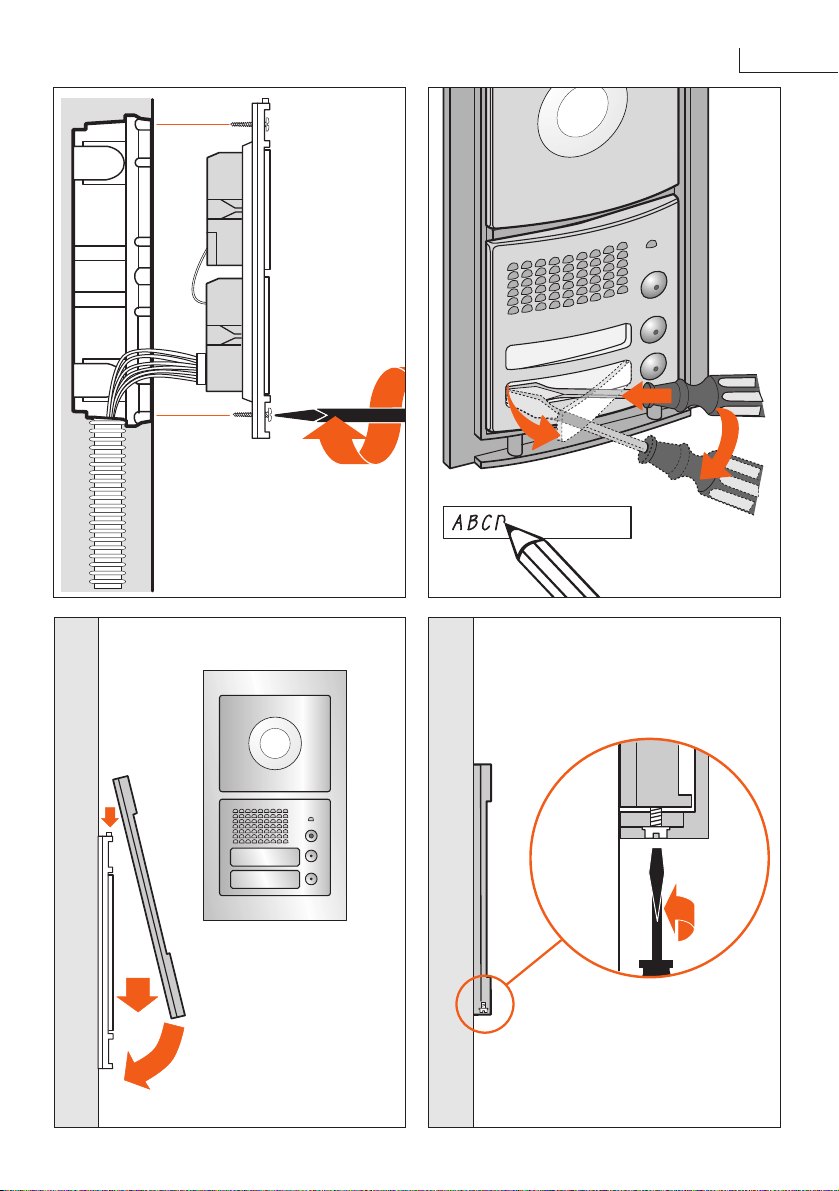 ABCD