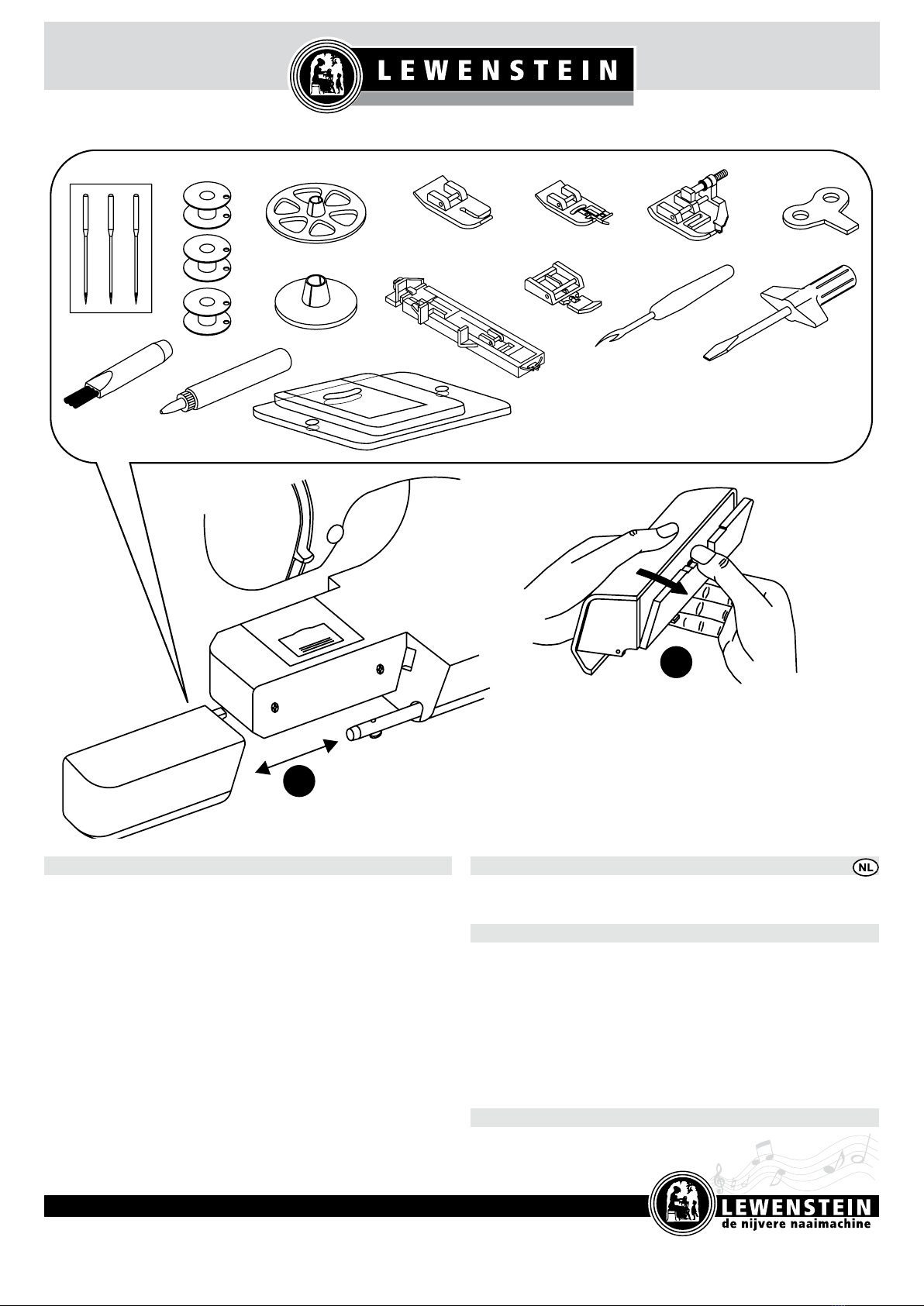 LEWENSTEIN

NL

LEWENSTEIN
de nijvere naaimachine