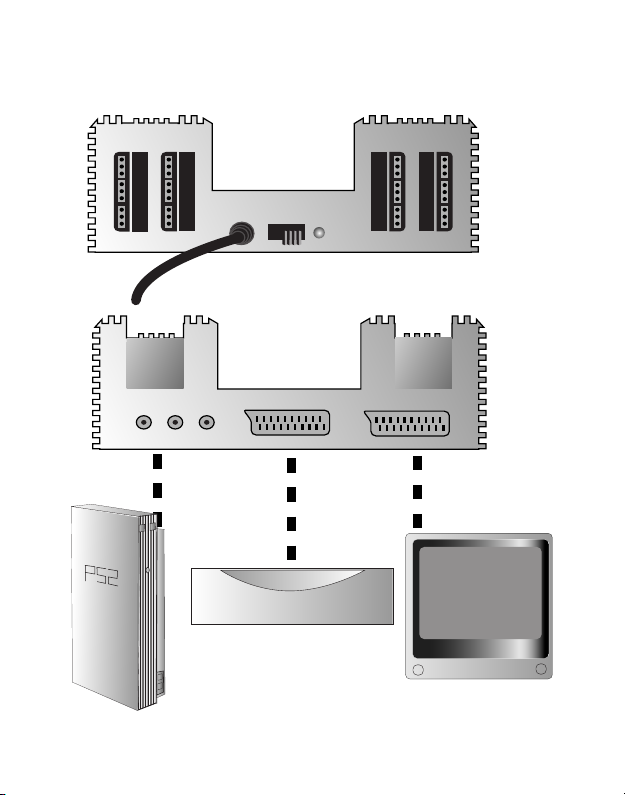 PS2