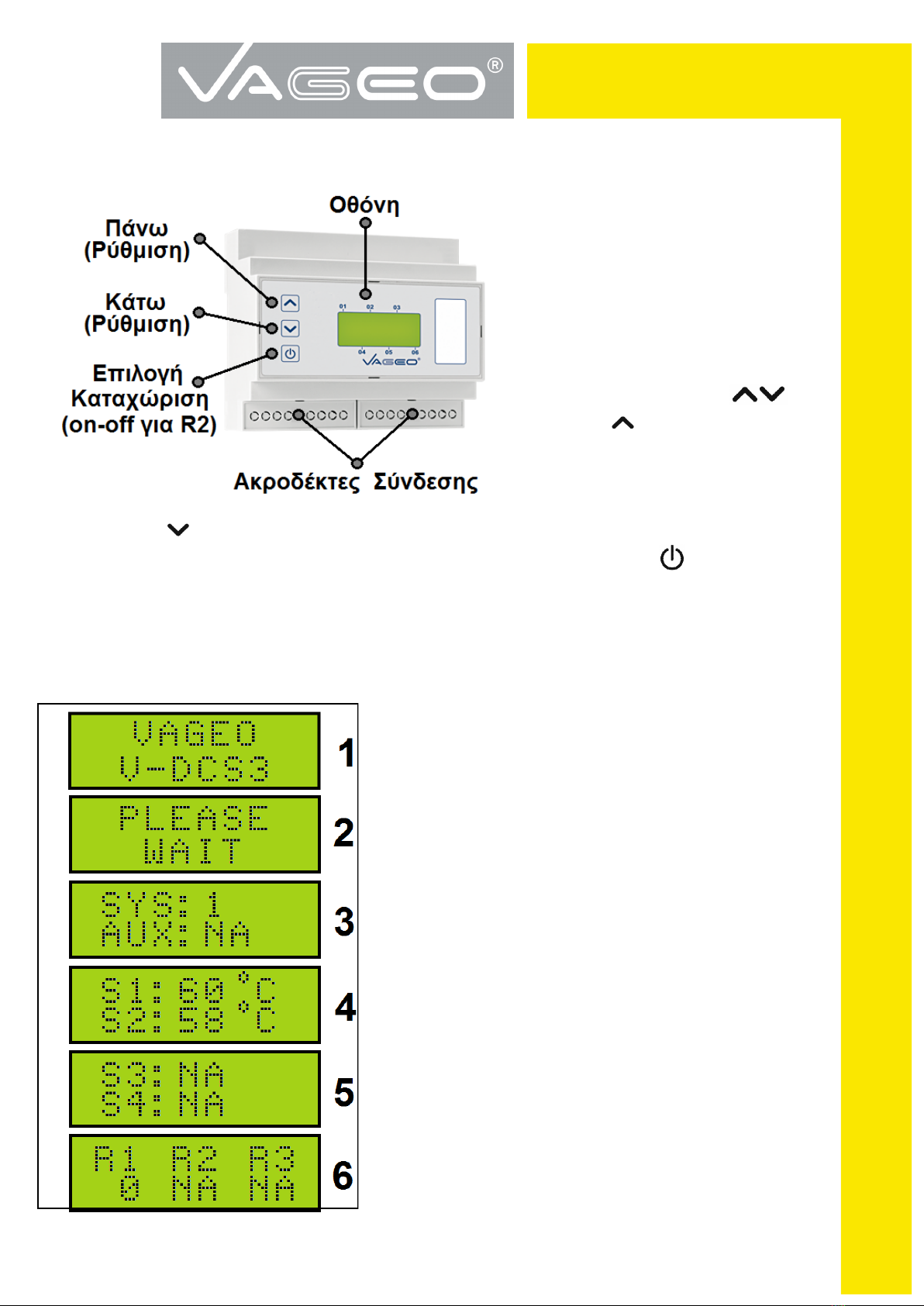 VAGEO®

Οθόνη

Πάνω (Ρύθμιση)

Κάτω (Ρύθμιση)

Επιλογή Καταχώριση (on-off για R2)

01 02 03

04 05 06

VAGEO®

Ακροδέκτες Σύνδεσης

VAGEO
V-DCS3

1

PLEASE
WAIT

2

SYS: 1
AUX: NA

3

S1: 60 °C
S2: 58 °C

4

S3: NA
S4: NA

5

R1 R2 R3
0 NA NA

6