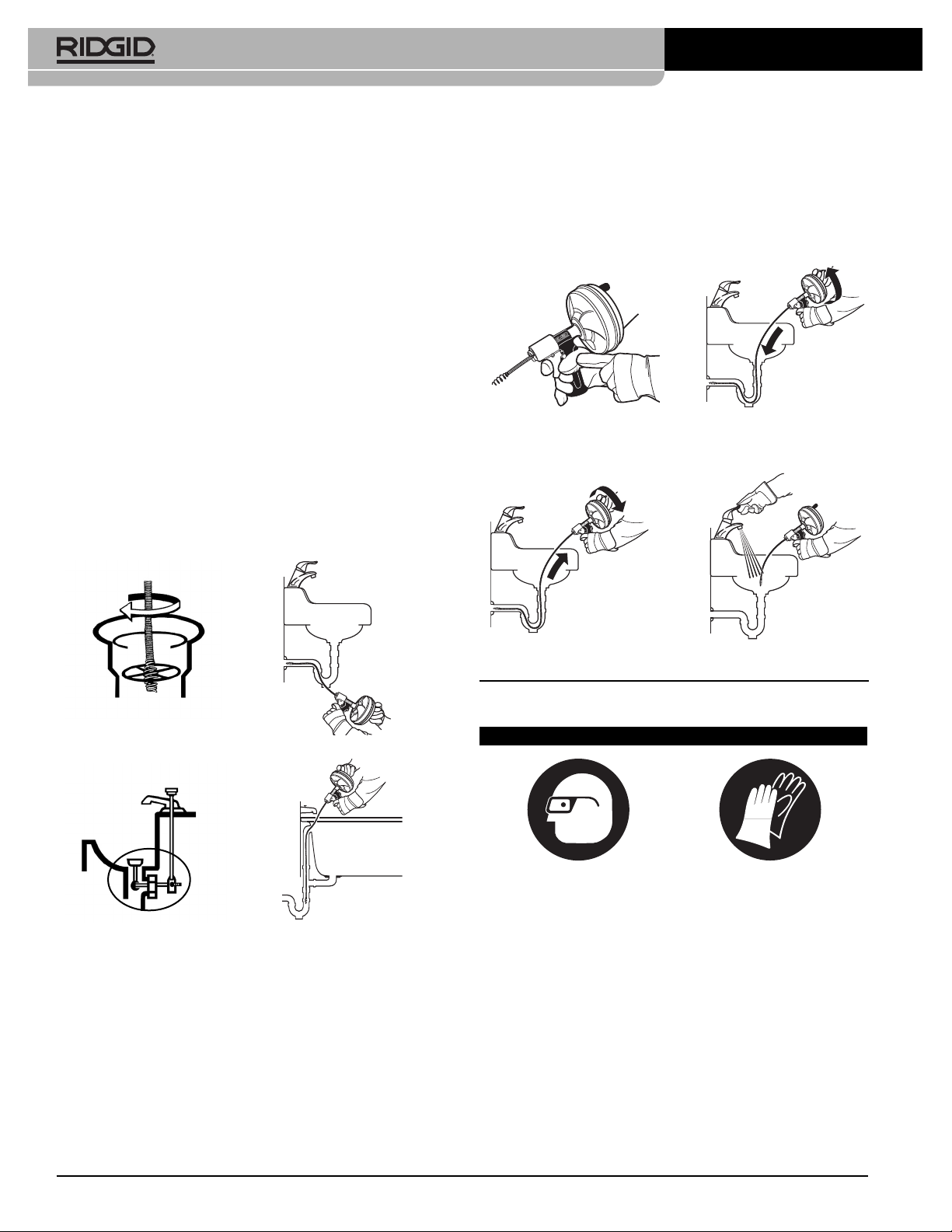 RIDGID