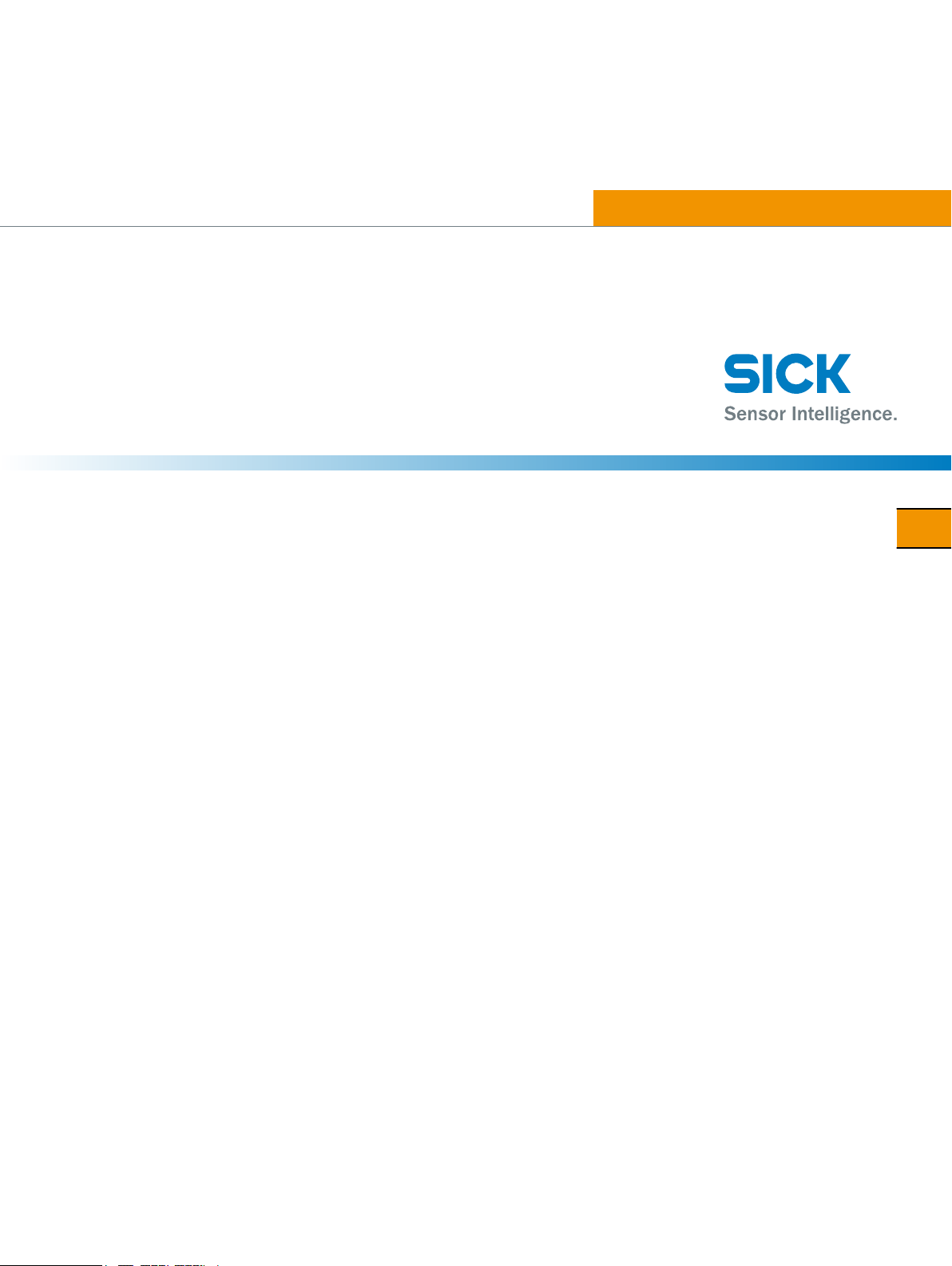 SICK
Sensor Intelligence.