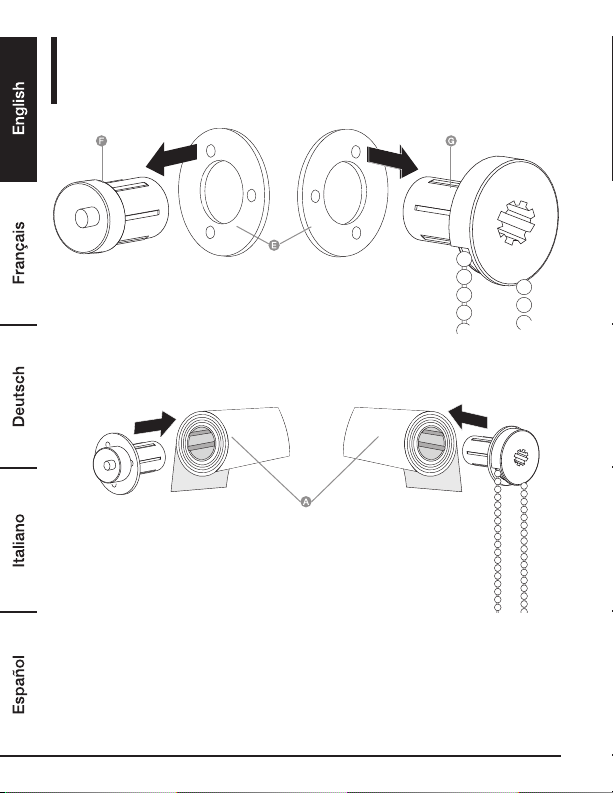 English

Français

Deutsch

Italiano

Español

F

E

G

A