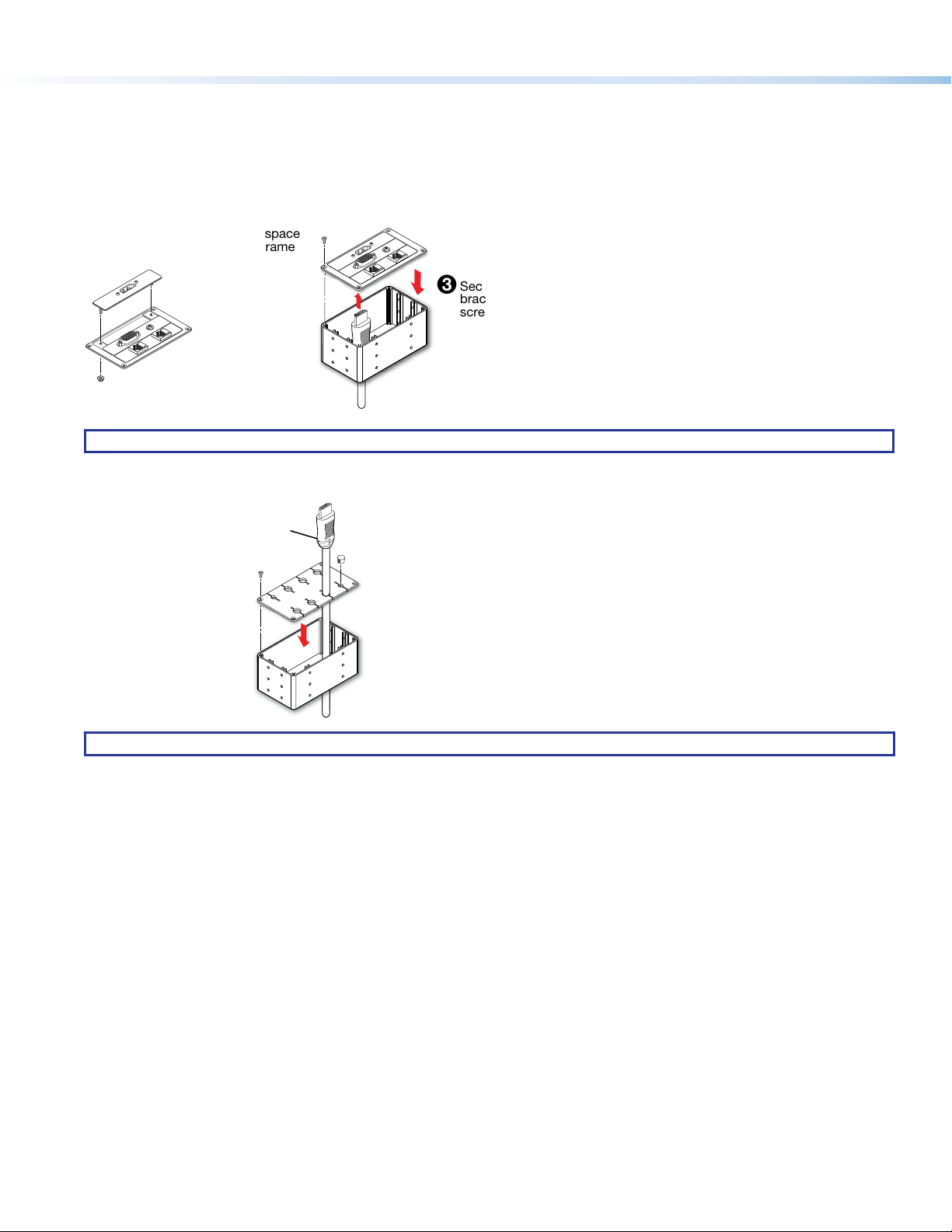 space
rame

3 Sec
brac
scre