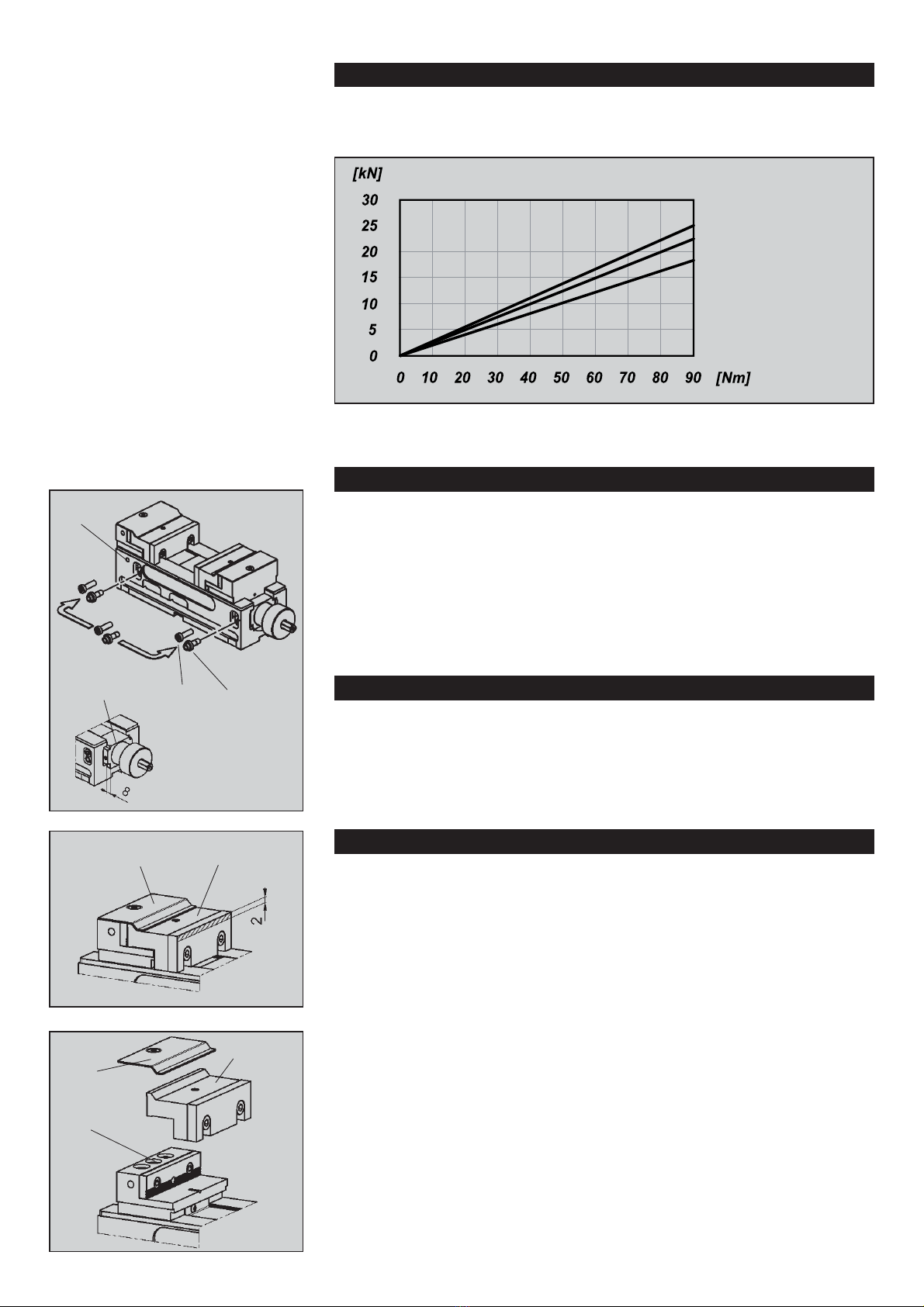 [kN]

30
25
20
15
10
5
0

0 10 20 30 40 50 60 70 80 90 [Nm]

8

2