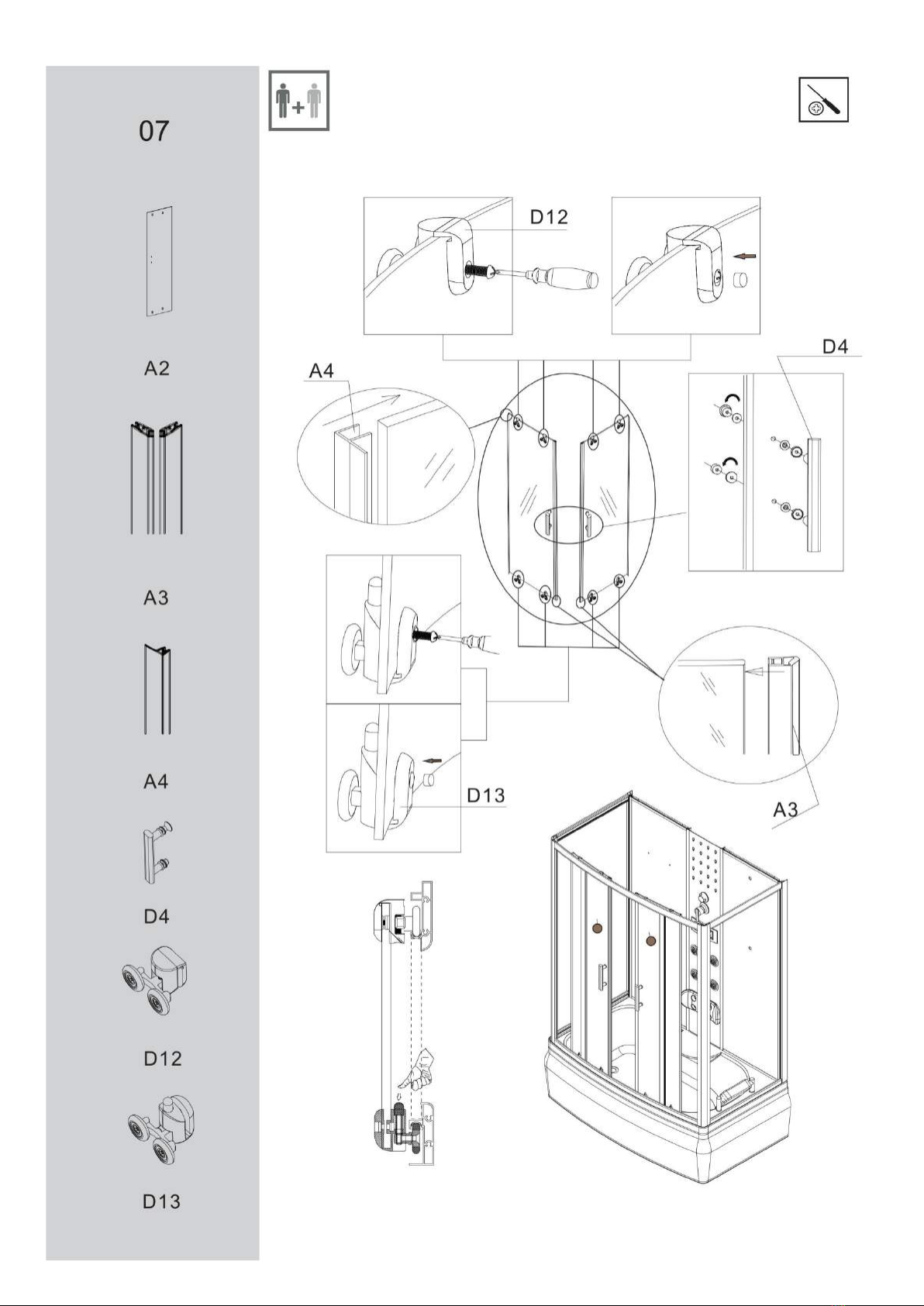 07

A2

A3

A4

D4

D12

D13

D12

D4

A4

D13

A3