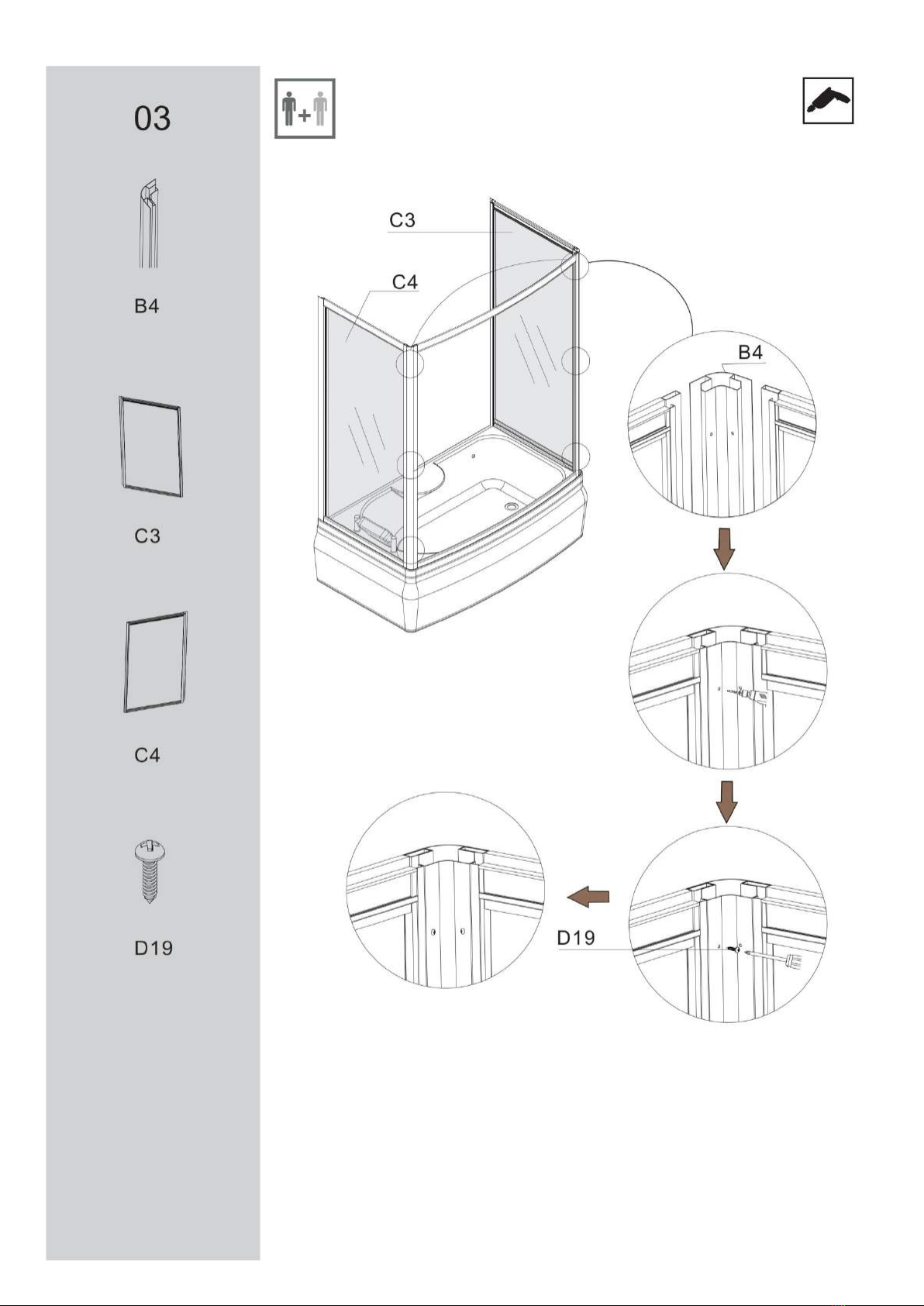 03

B4

C3

C4

D19

C3

C4

B4

D19