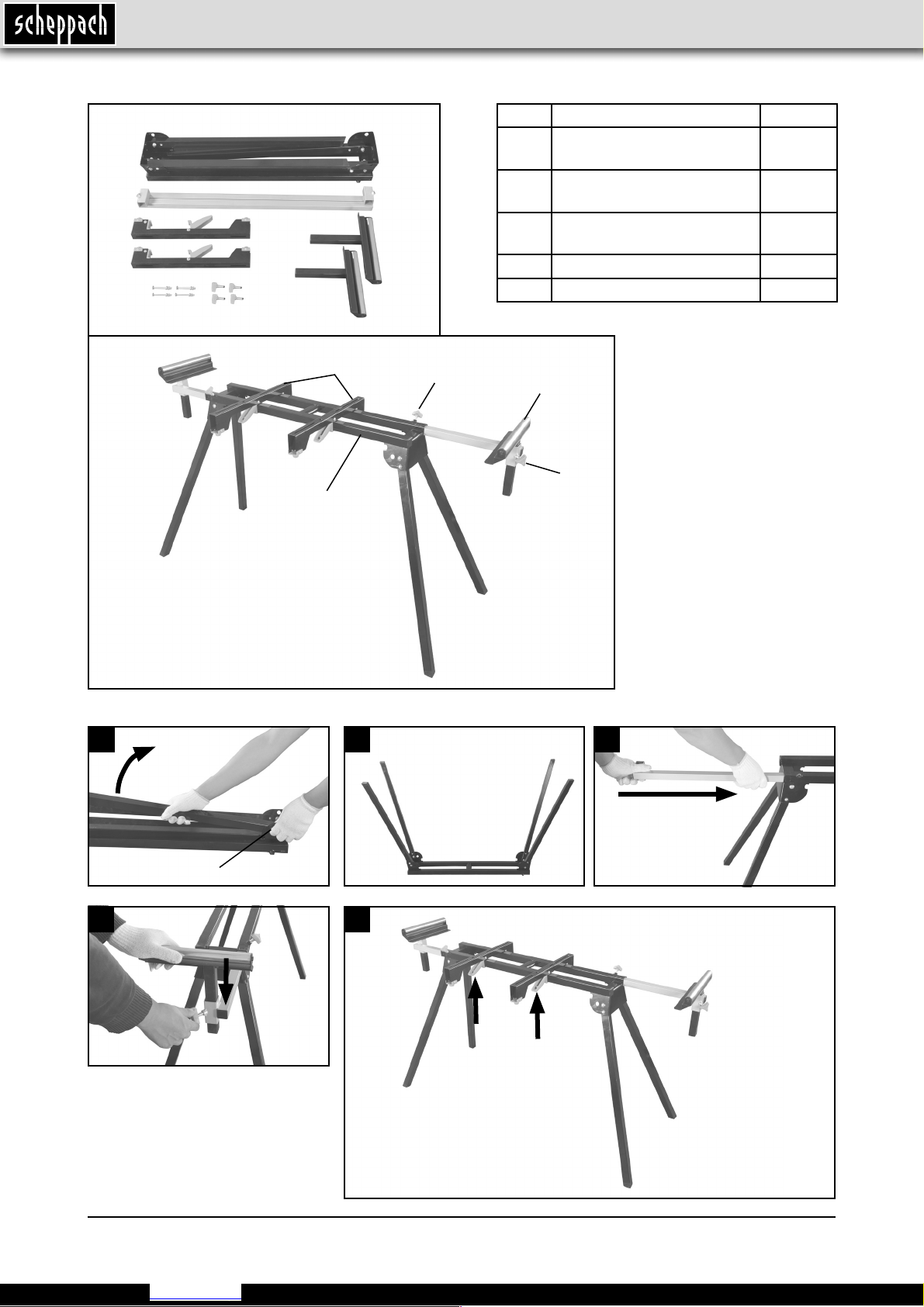 scheppach