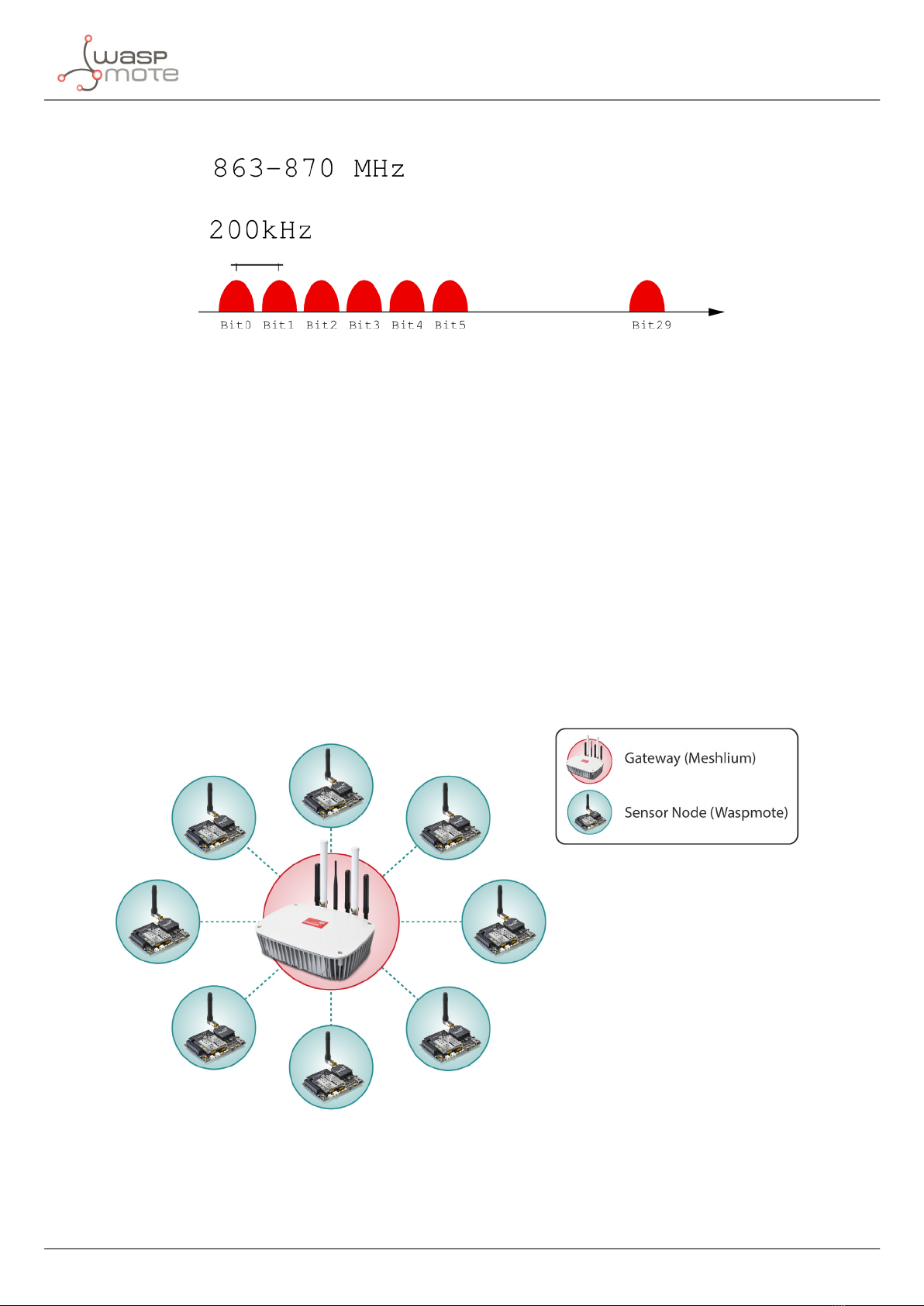 wasp mote

863-870 MHz

200kHz

Bit0 Bit1 Bit2 Bit3 Bit4 Bit5 Bit29

Gateway (Meshlium)

Sensor Node (Waspmote)