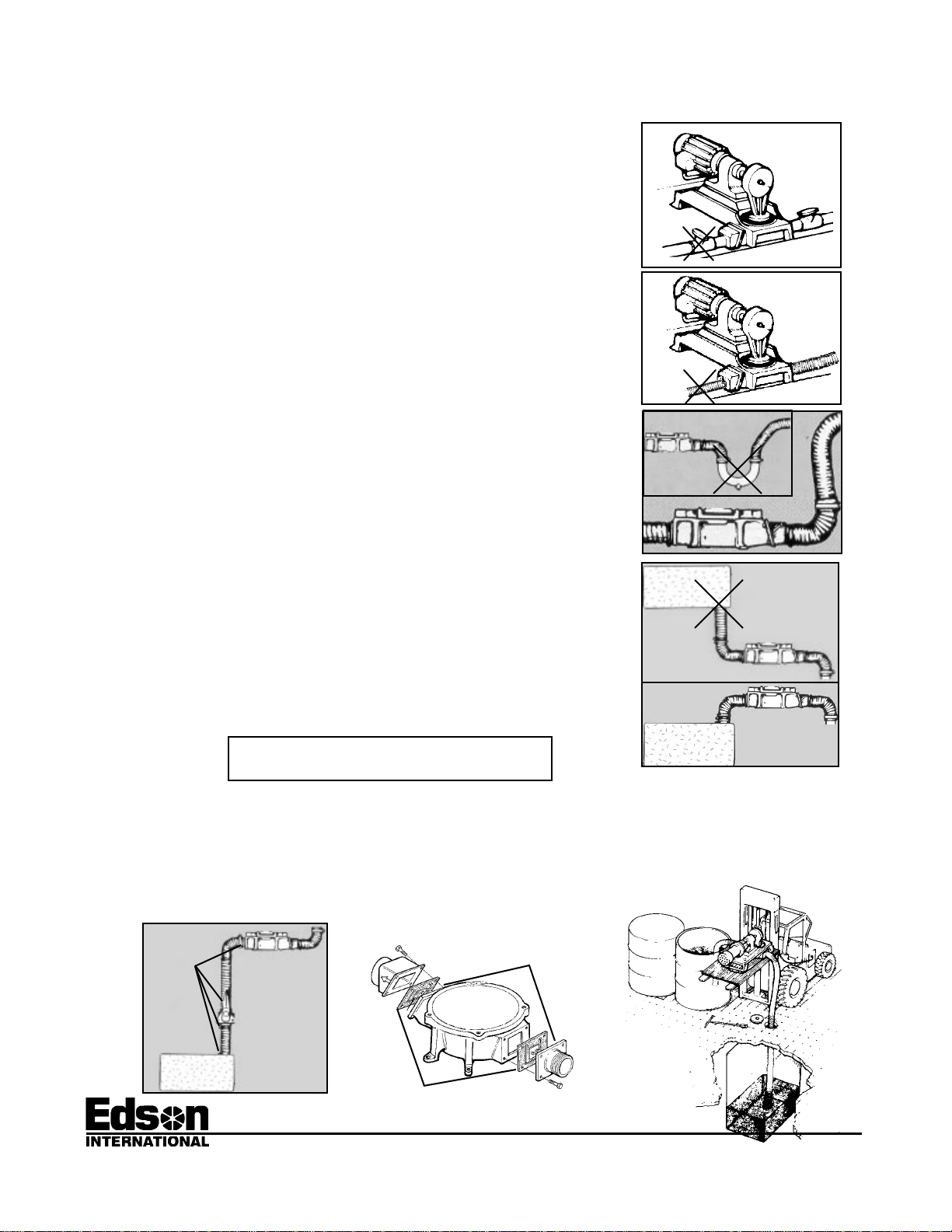 Edson
INTERNATIONAL