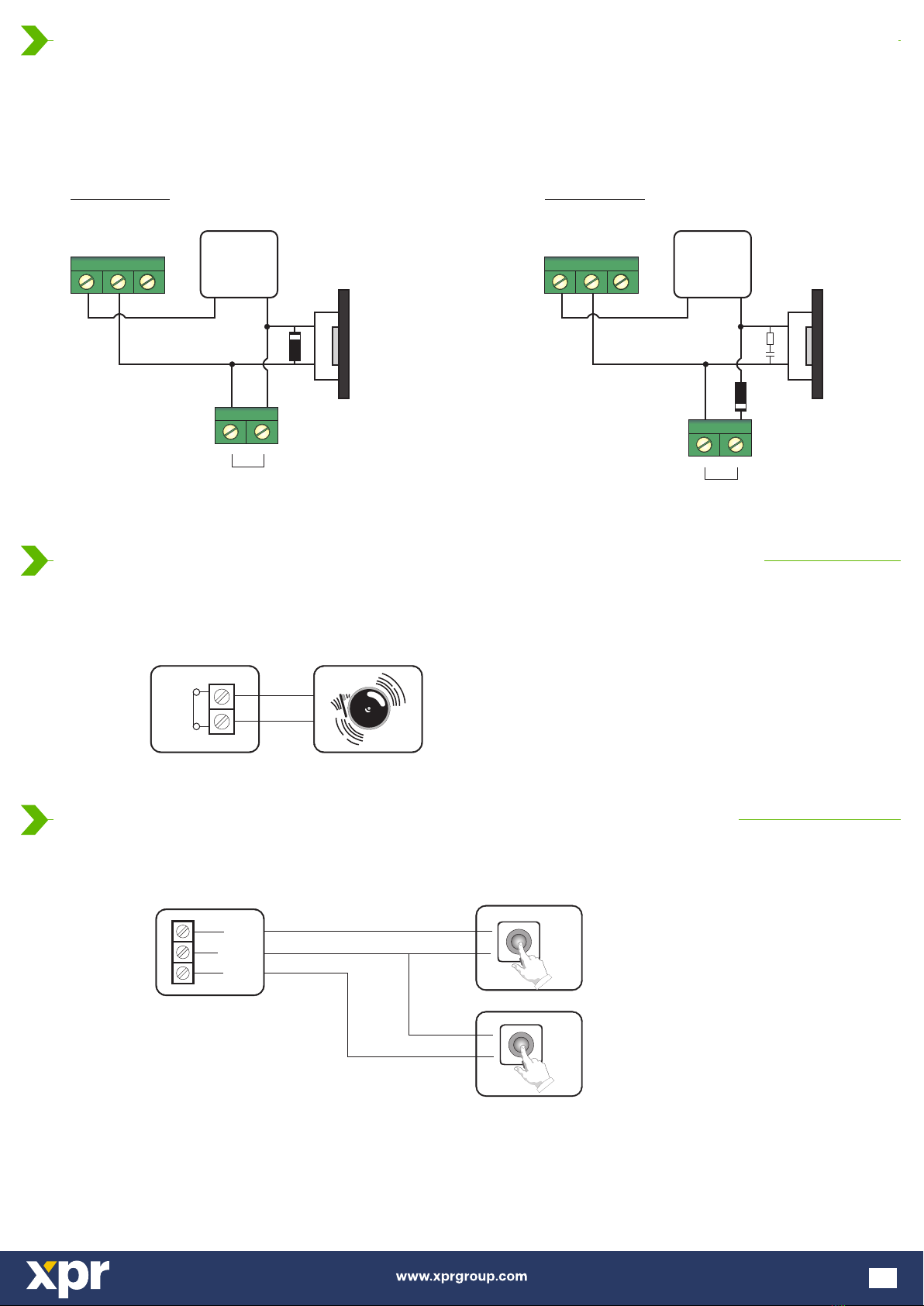 xpr

www.xprgroup.com