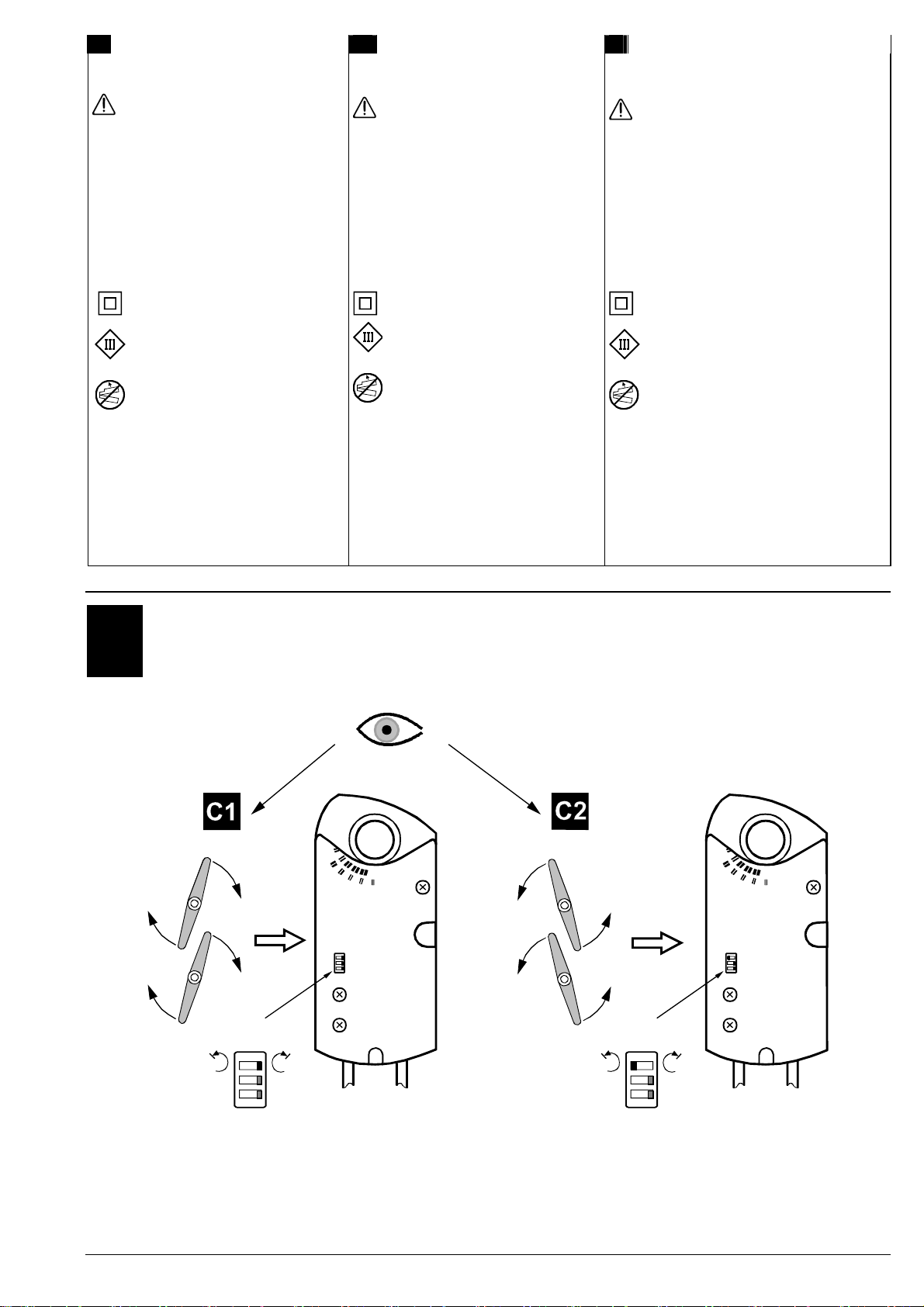 C1

C2