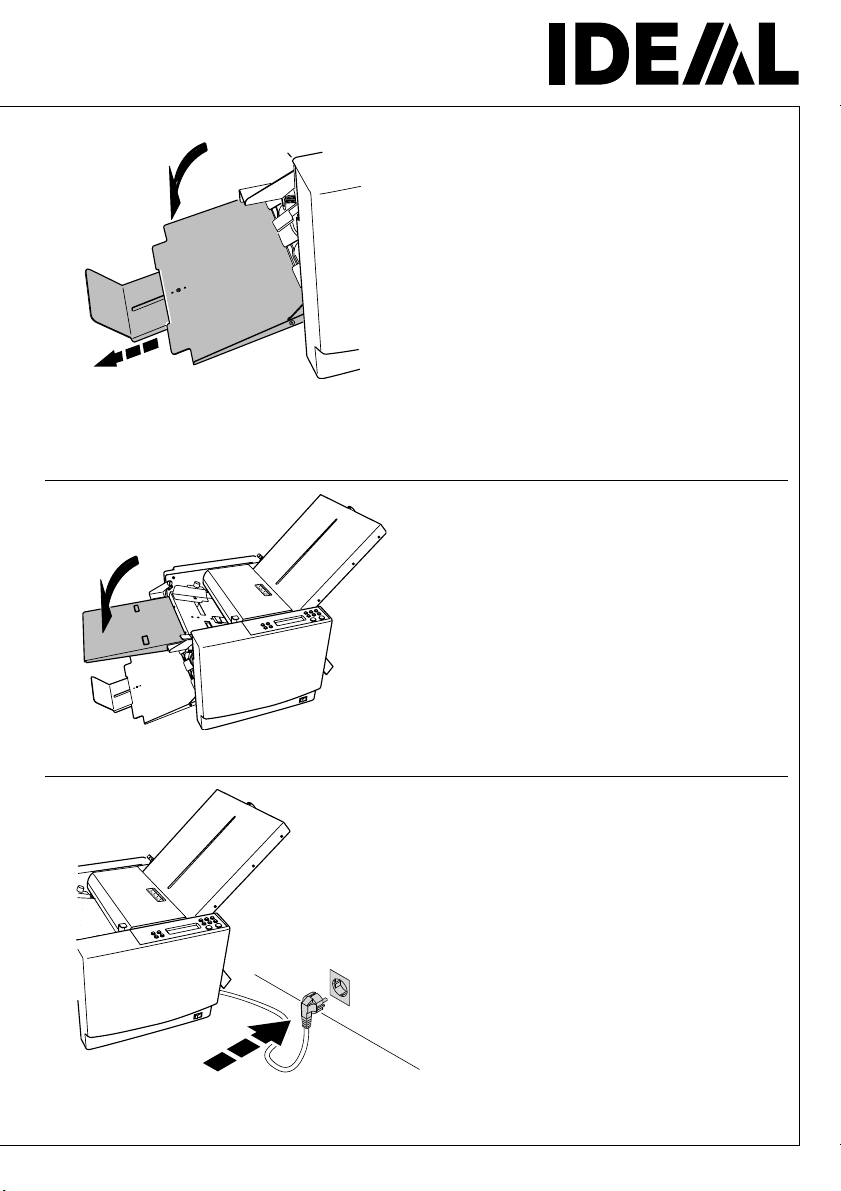 IDEAL