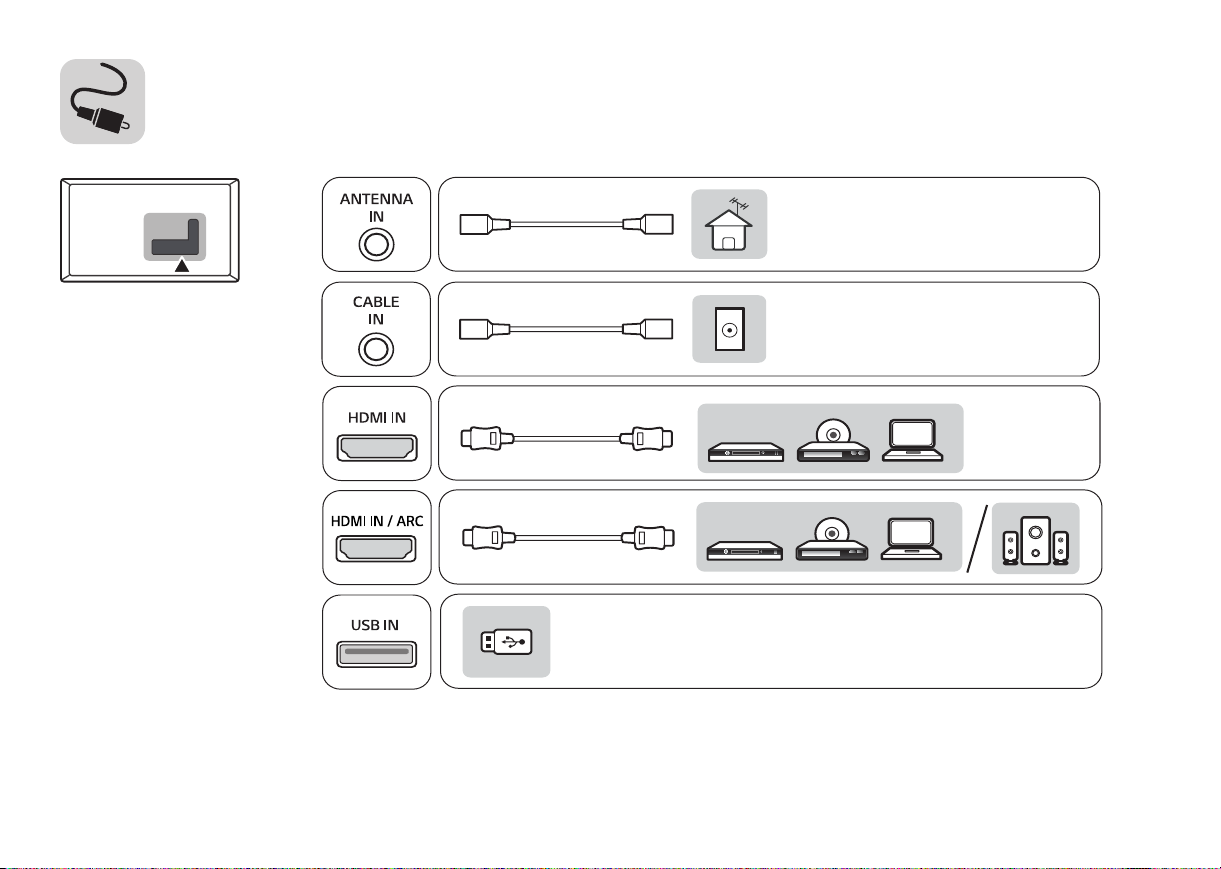 ANTENNA IN

CABLE IN

HDMI IN

HDMI IN / ARC

USB IN