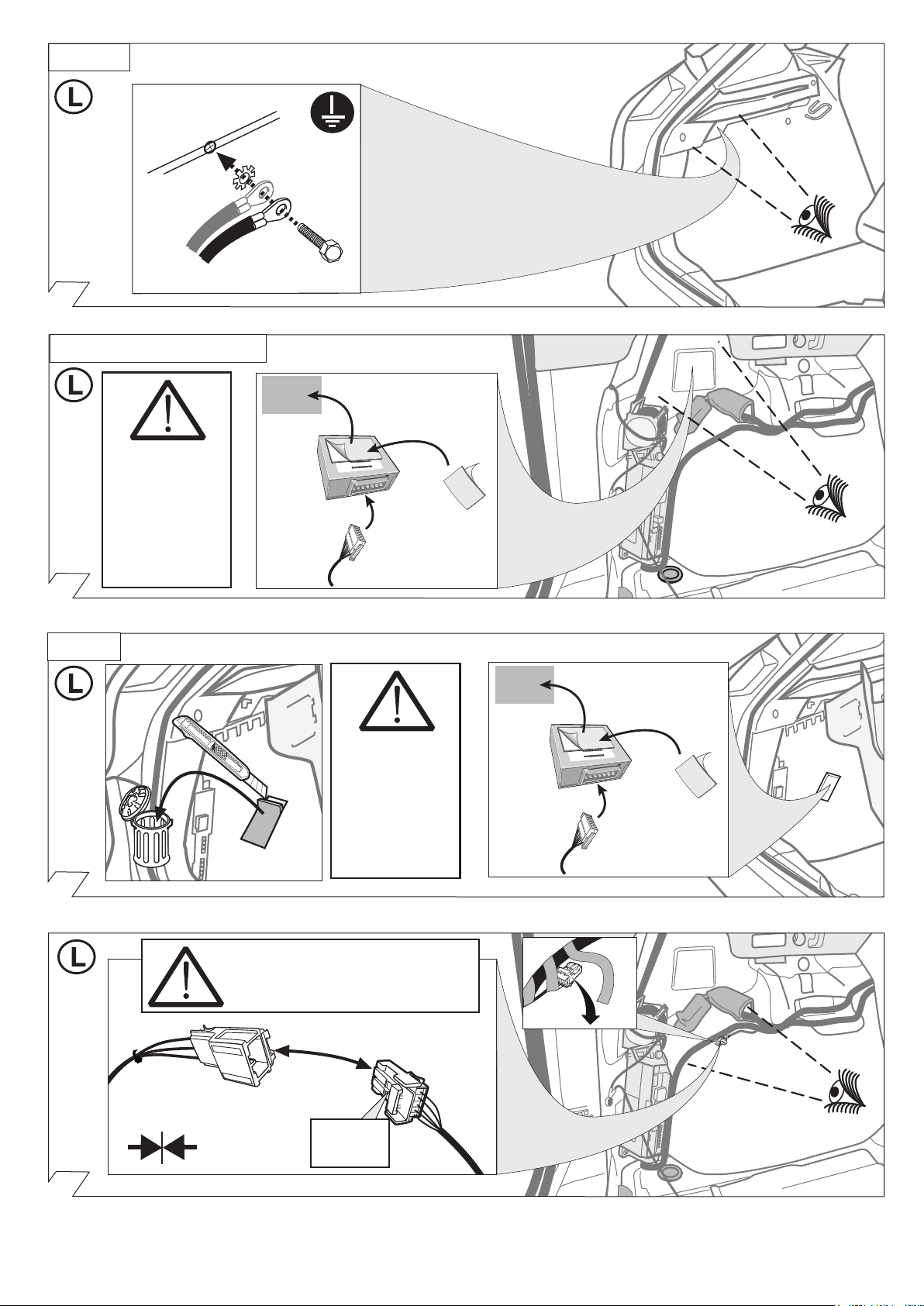 L

L

L

L