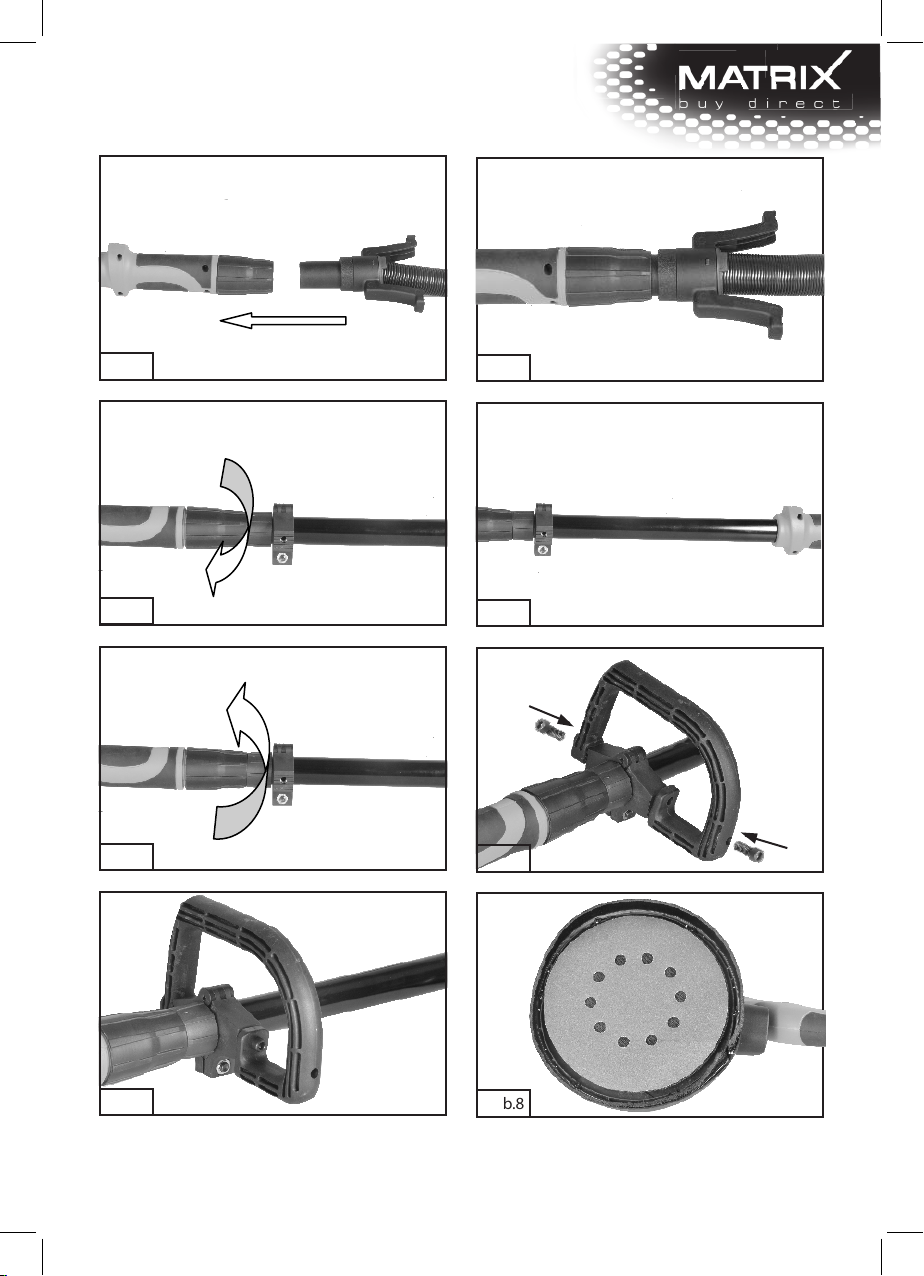 MATRIX
buy direct

b.8