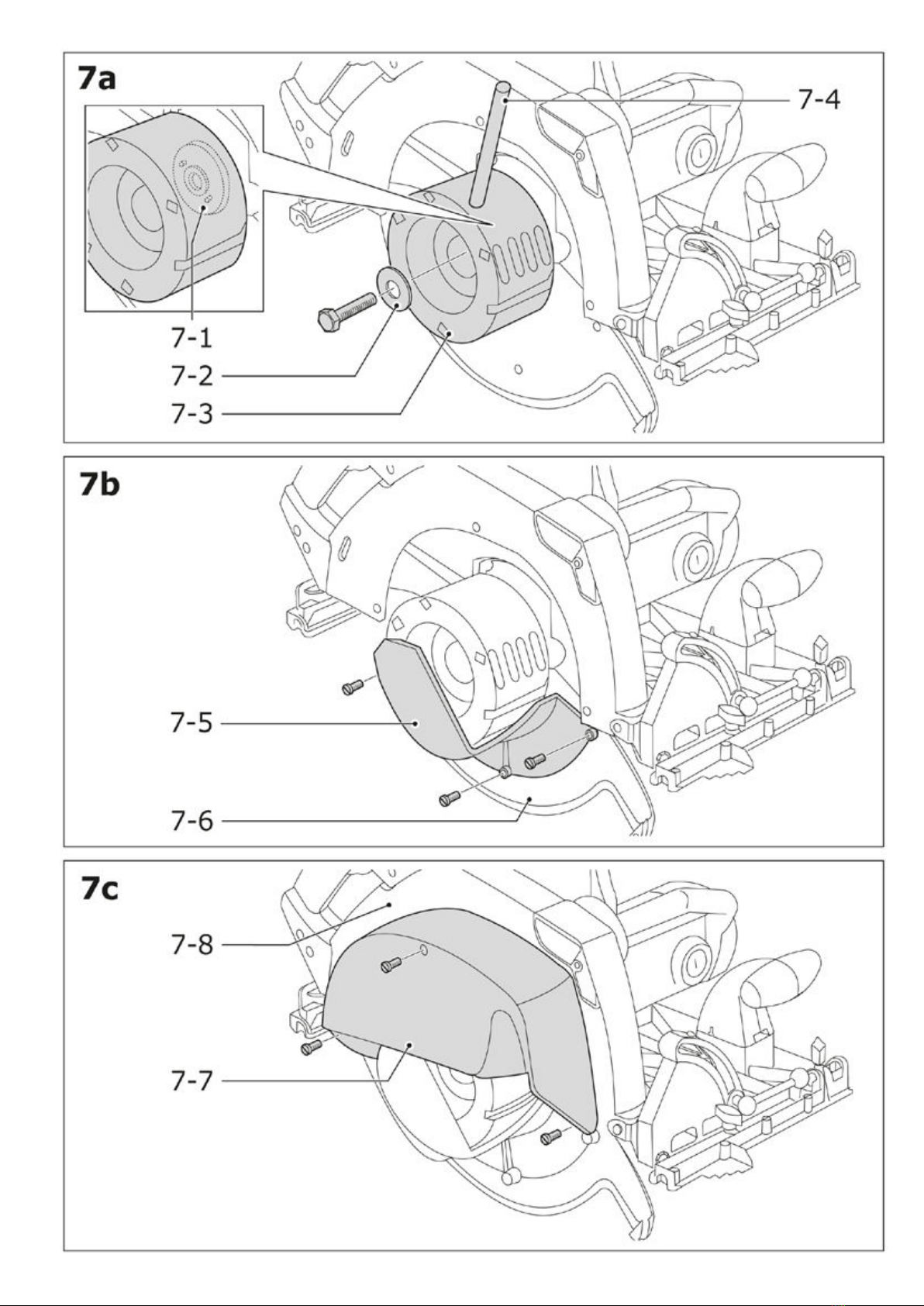 7a

7-4

7-1

7-2

7-3

7b

7-5

7-6

7c

7-8

7-7