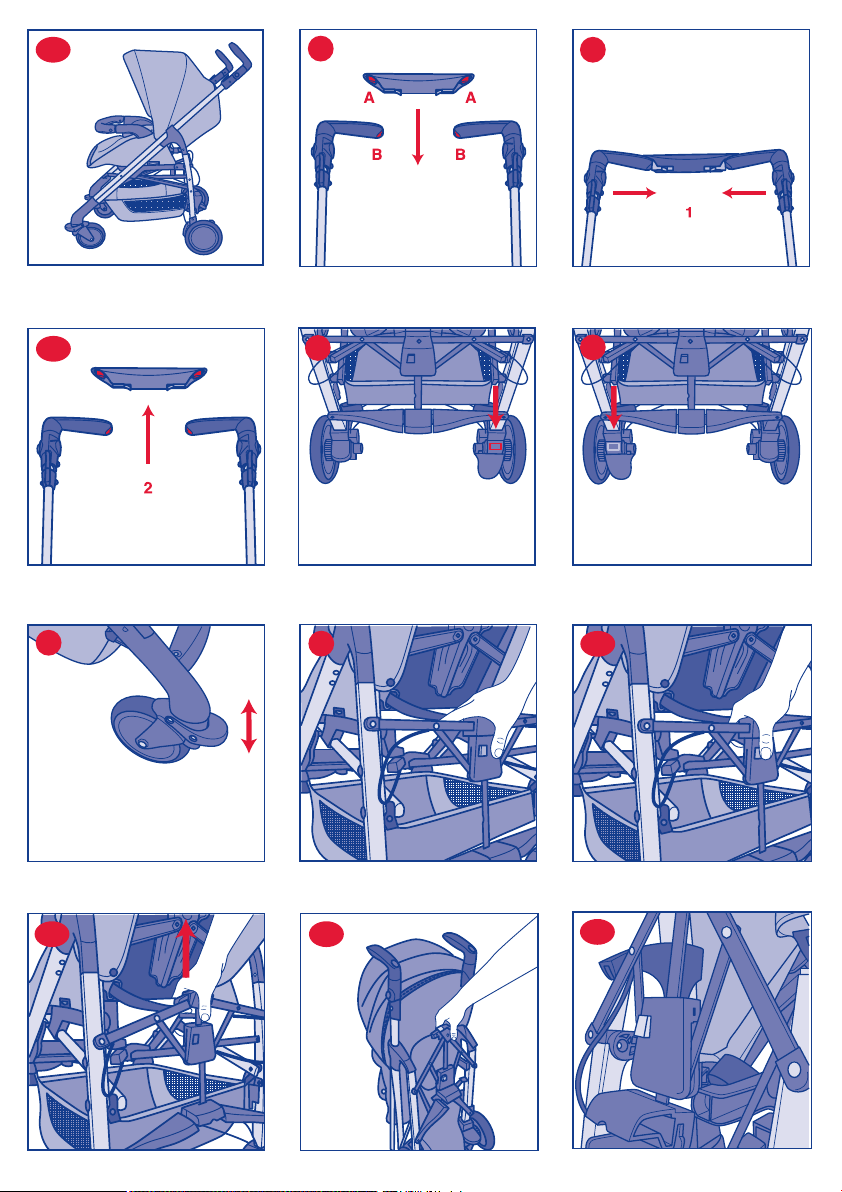 A A
B B

1

2