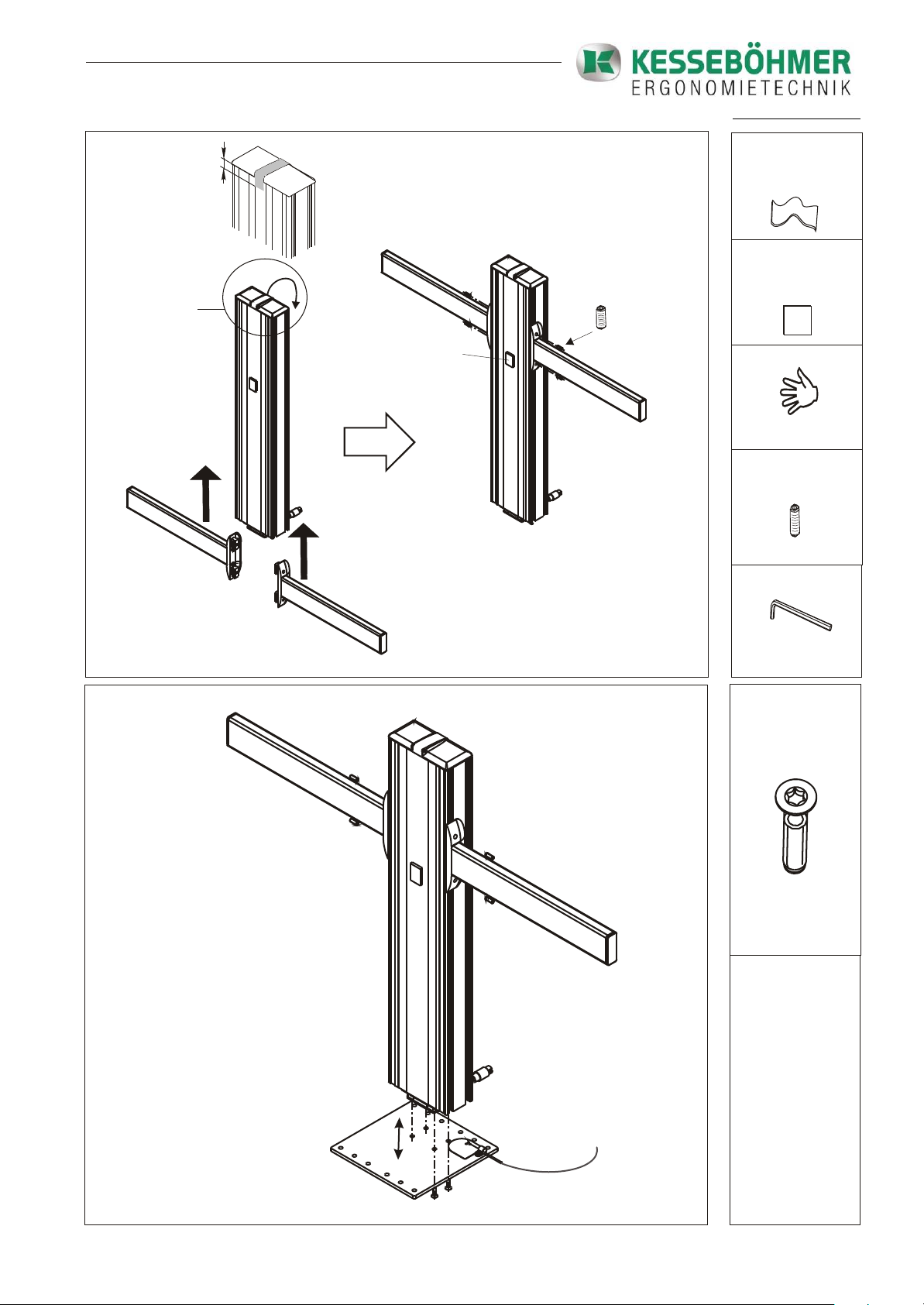 KESSEBÖHMER
ERGONOMIETECHNIK