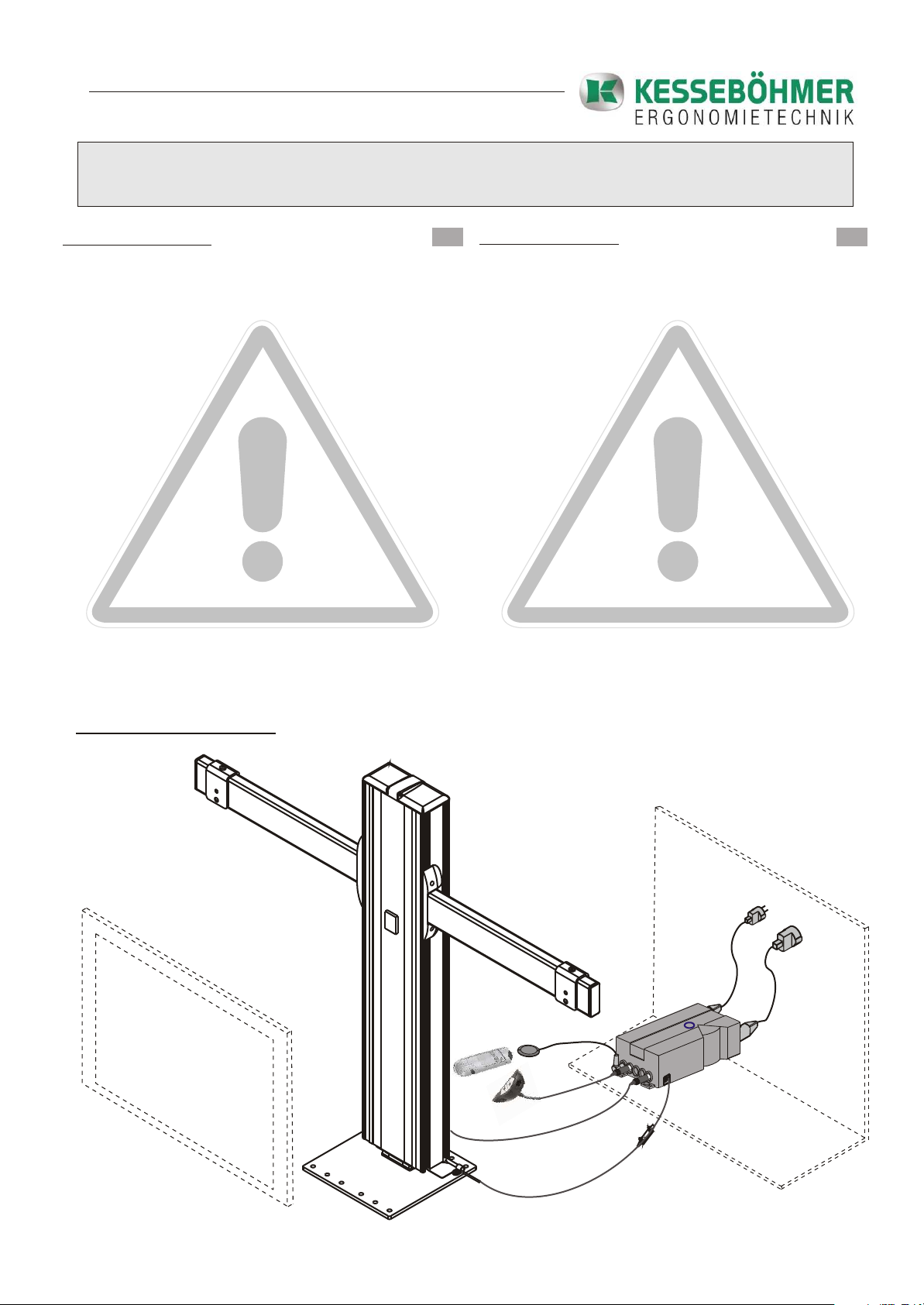 KESSEBÖHMER
ERGONOMIETECHNIK