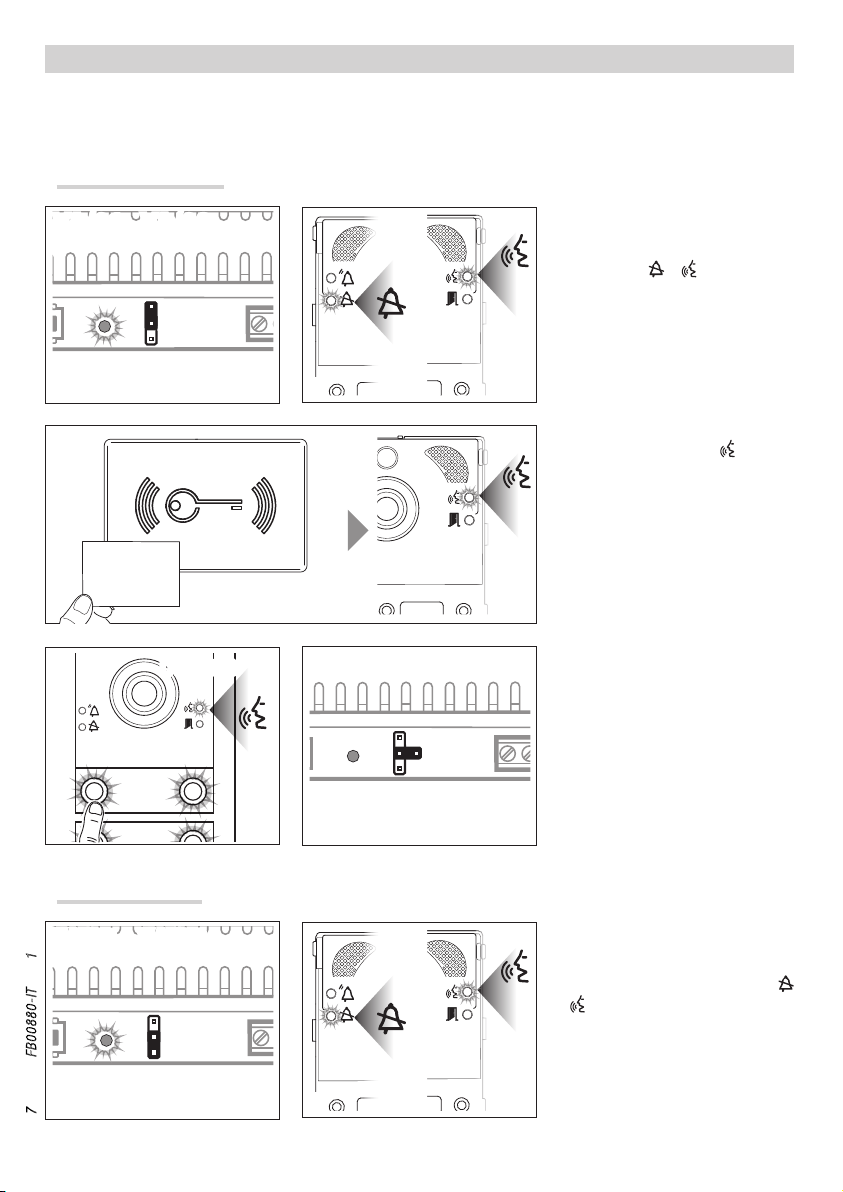 FB00880-IT 1

7