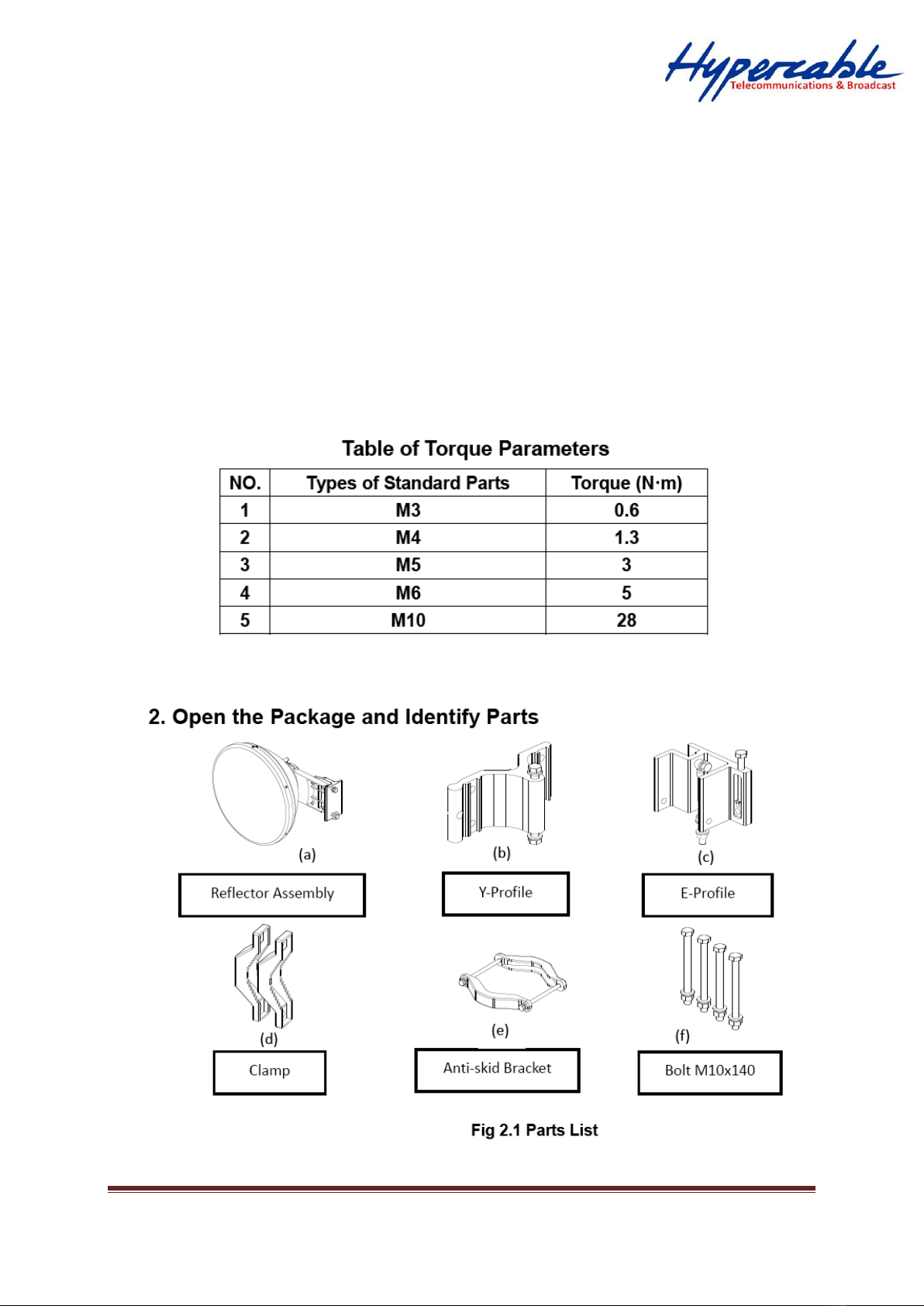 Hypercable
Telecommunications & Broadcast

Table of Torque Parameters

| NO. | Types of Standard Parts | Torque (N·m) |
|---|---|---|
| 1 | M3 | 0.6 |
| 2 | M4 | 1.3 |
| 3 | M5 | 3 |
| 4 | M6 | 5 |
| 5 | M10 | 28 |

2. Open the Package and Identify Parts

(a)
Reflector Assembly

(b)
Y-Profile

(c)
E-Profile

(d)
Clamp

(e)
Anti-skid Bracket

(f)
Bolt M10x140

Fig 2.1 Parts List