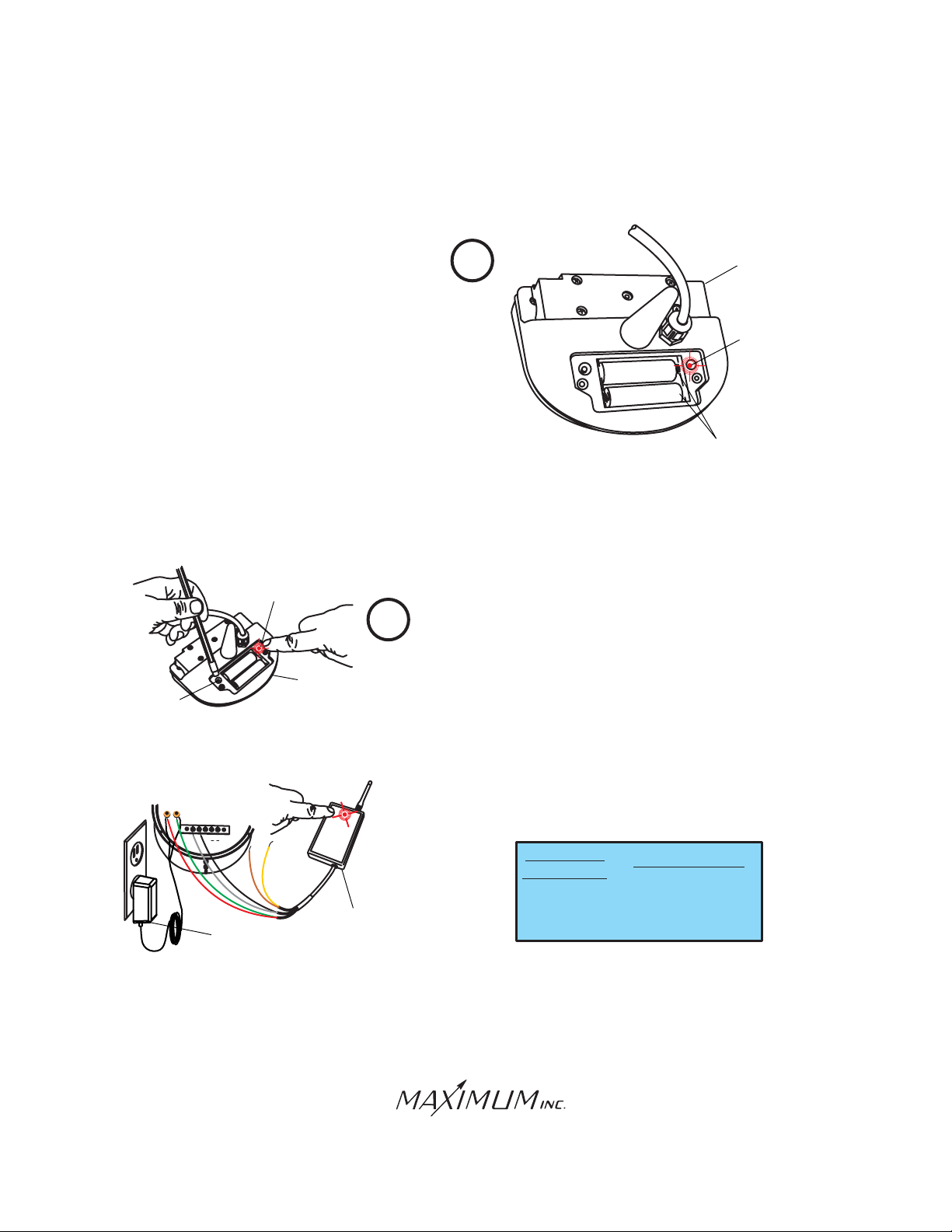 MAXIMUM INC.