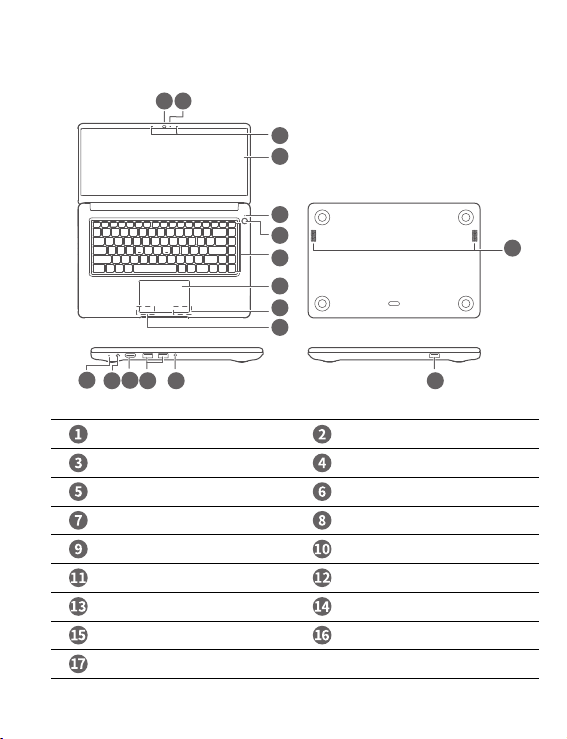 | 1 | 2 |
|---|---|
| 3 | 4 |
| 5 | 6 |
| 7 | 8 |
| 9 | 10 |
| 11 | 12 |
| 13 | 14 |
| 15 | 16 |
| 17 | |