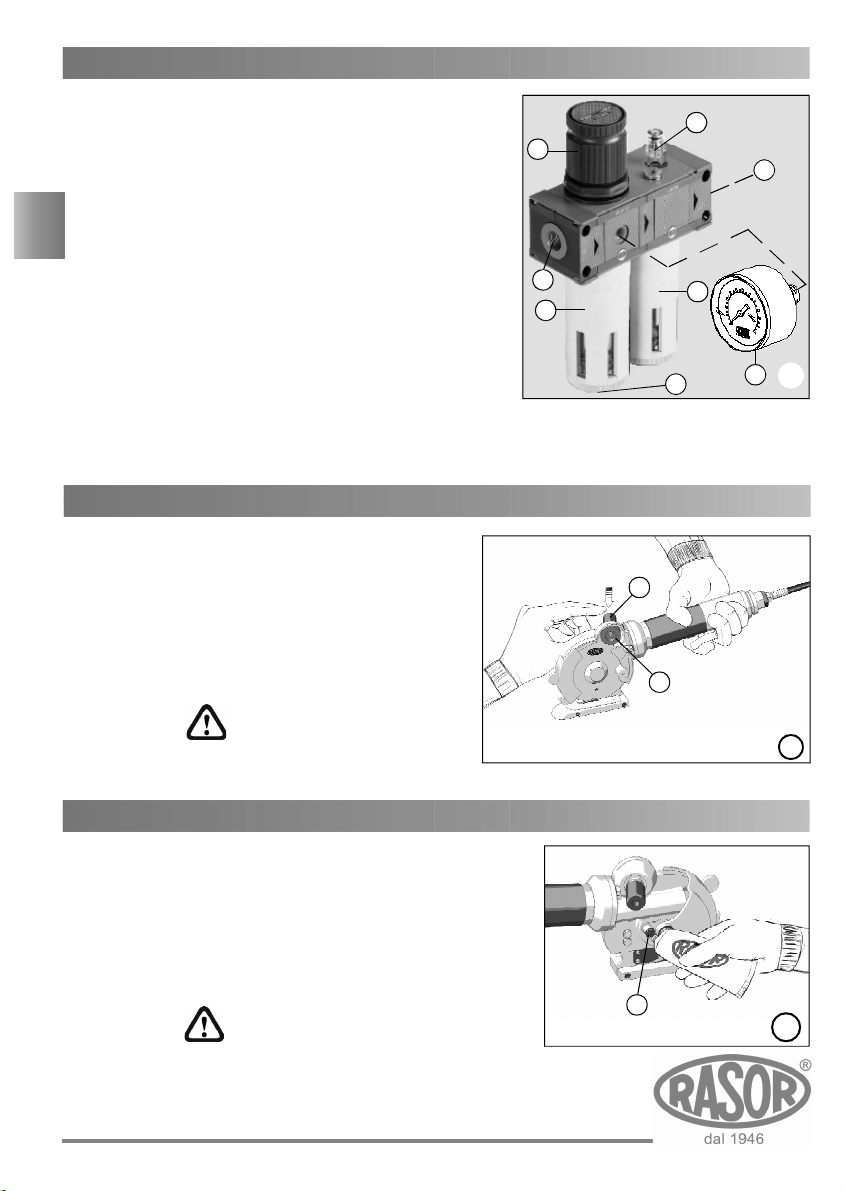 RASOR®

dal 1946