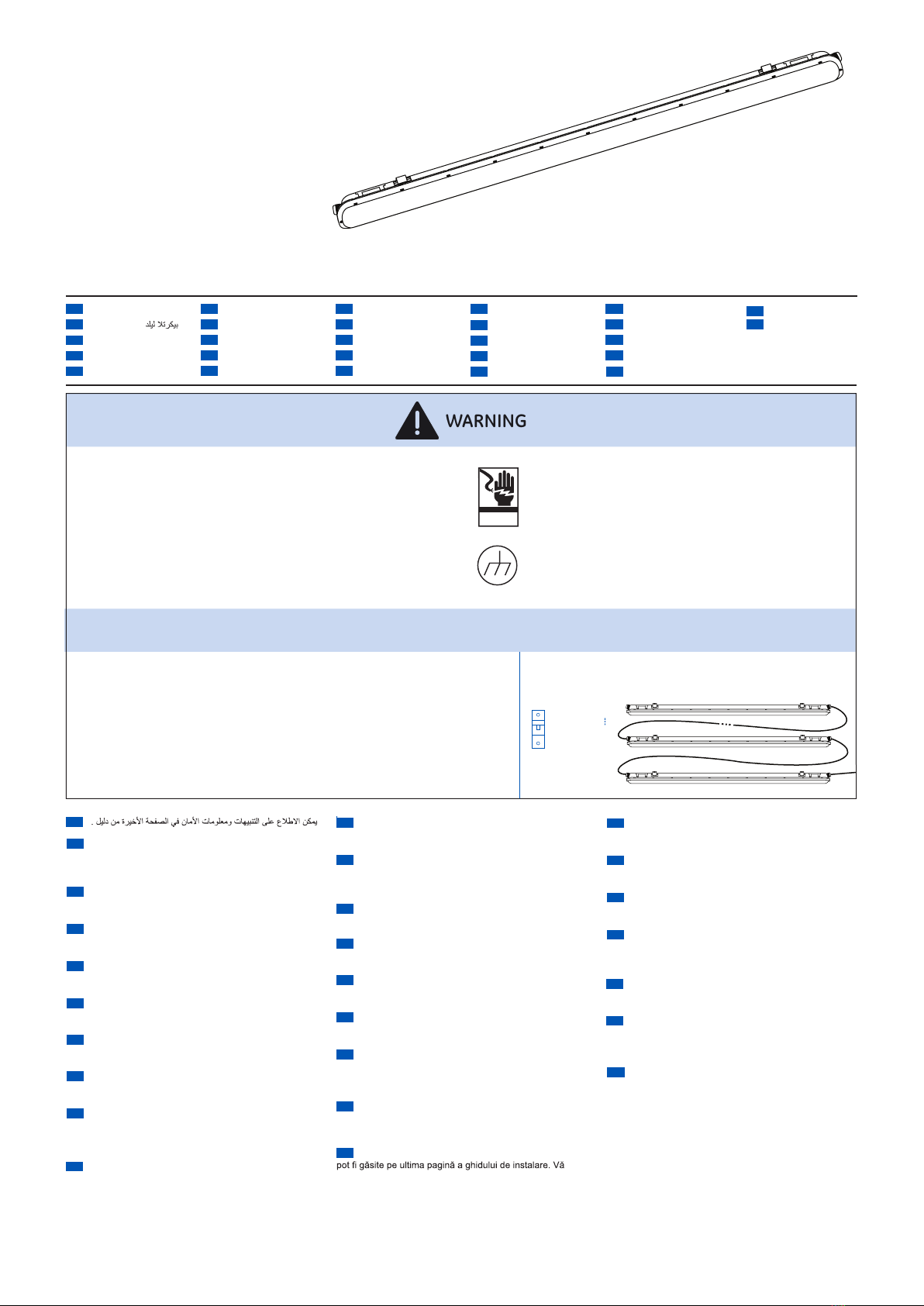 بيكرتلا ليلد

WARNING

يمكن الاطلاع على التنبيهات ومعلومات الأمان في الصفحة الأخيرة من دليل .

pot fi găsite pe ultima pagină a ghidului de instalare. Vă