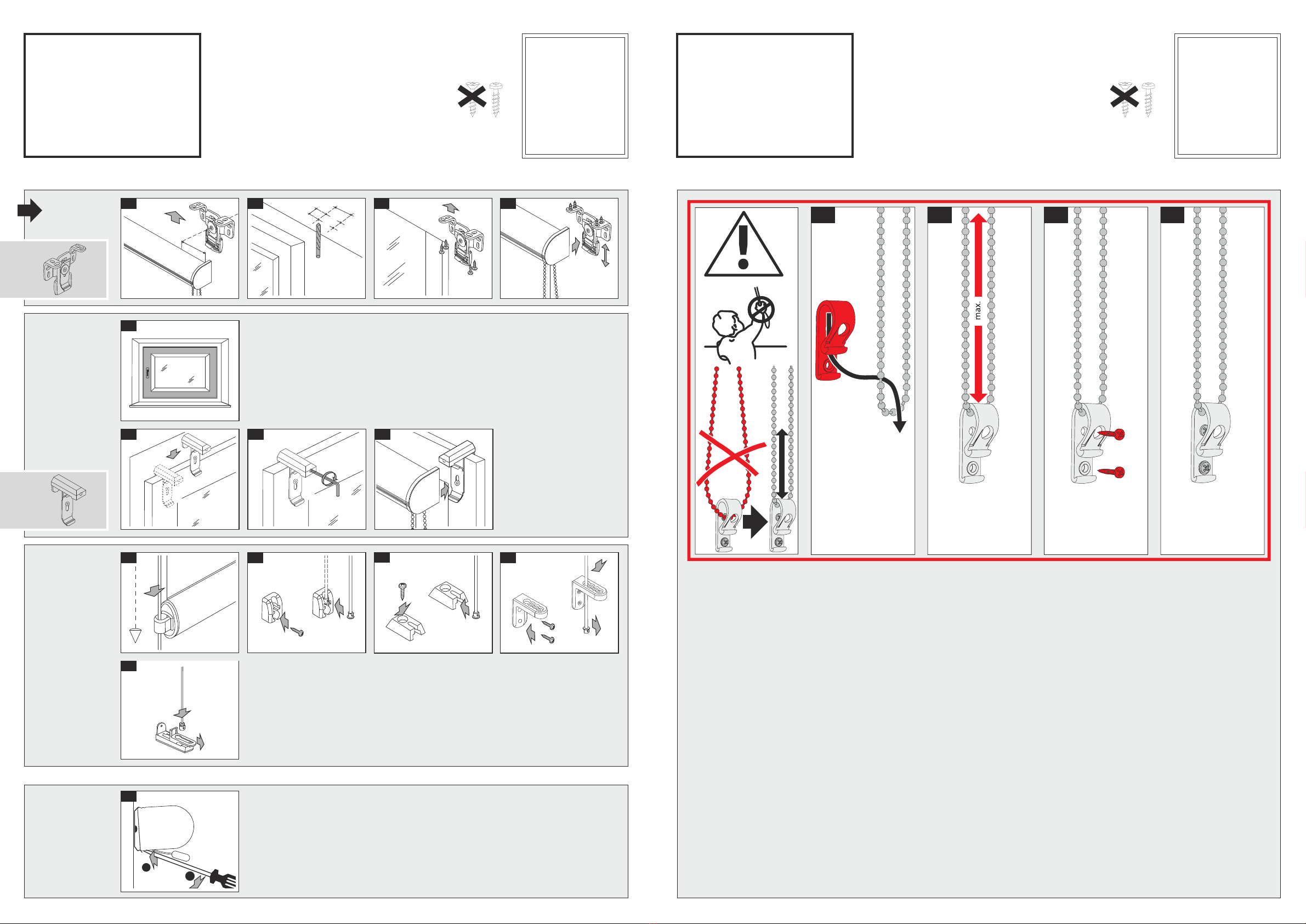 max.