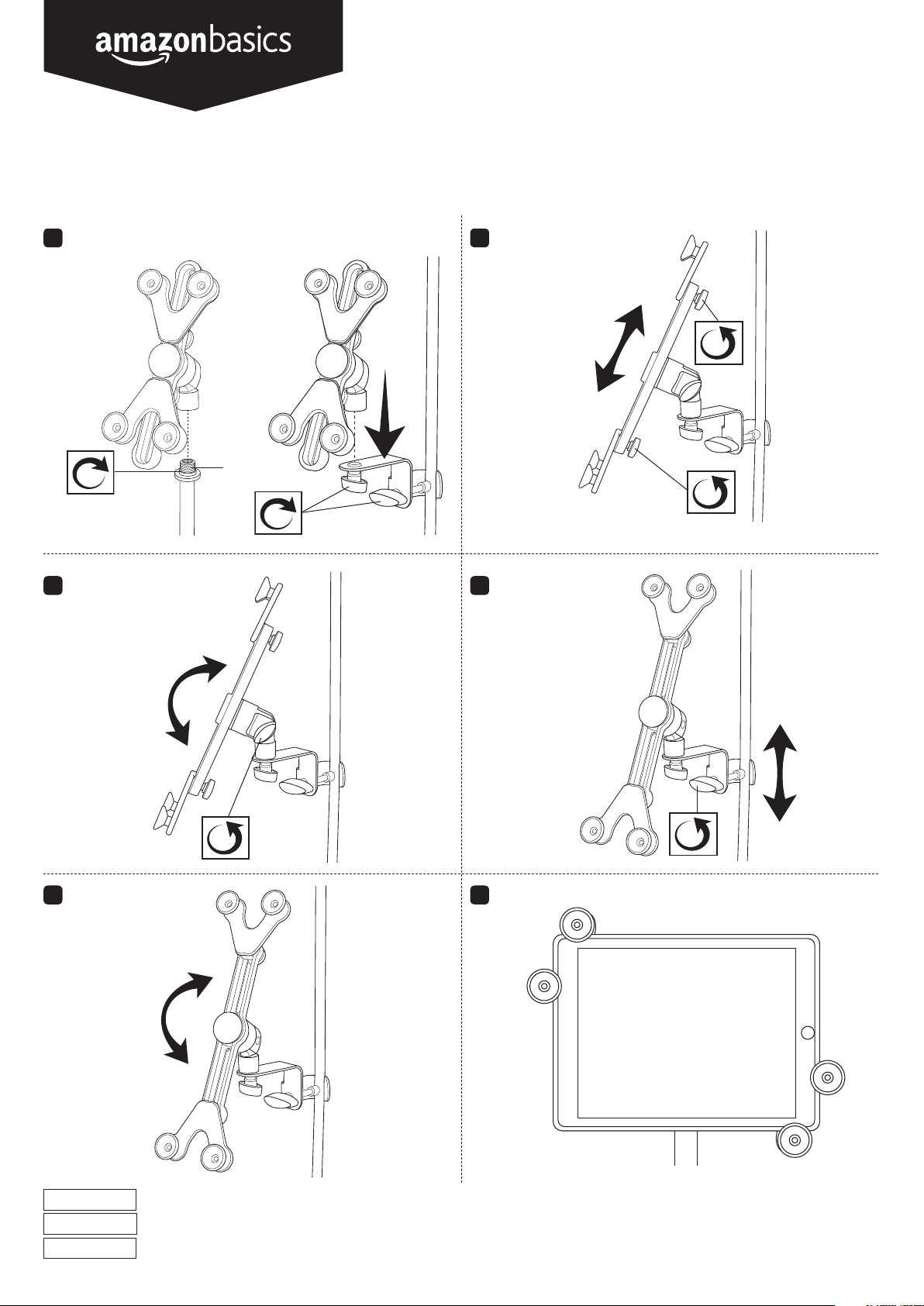 amazonbasics