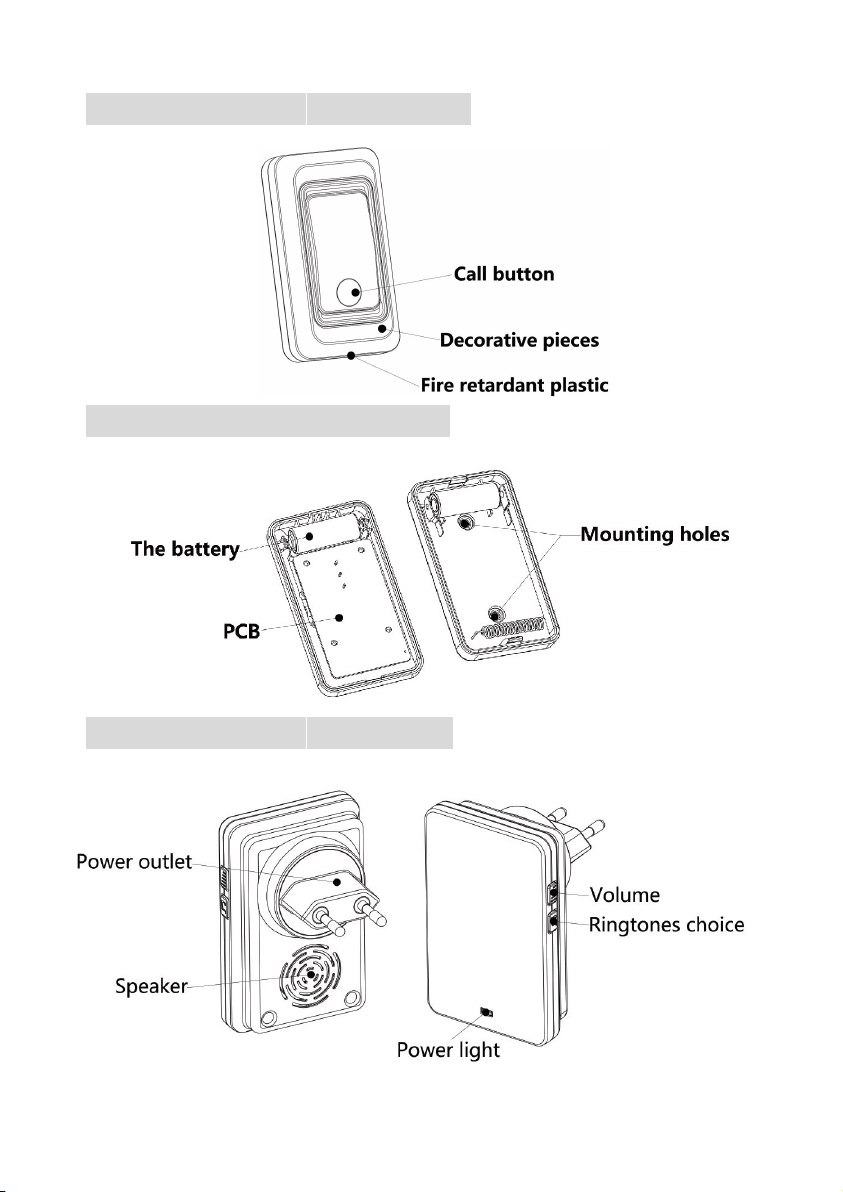 Call button
Decorative pieces
Fire retardant plastic

The battery
PCB
Mounting holes

Power outlet
Speaker
Volume
Ringtones choice
Power light