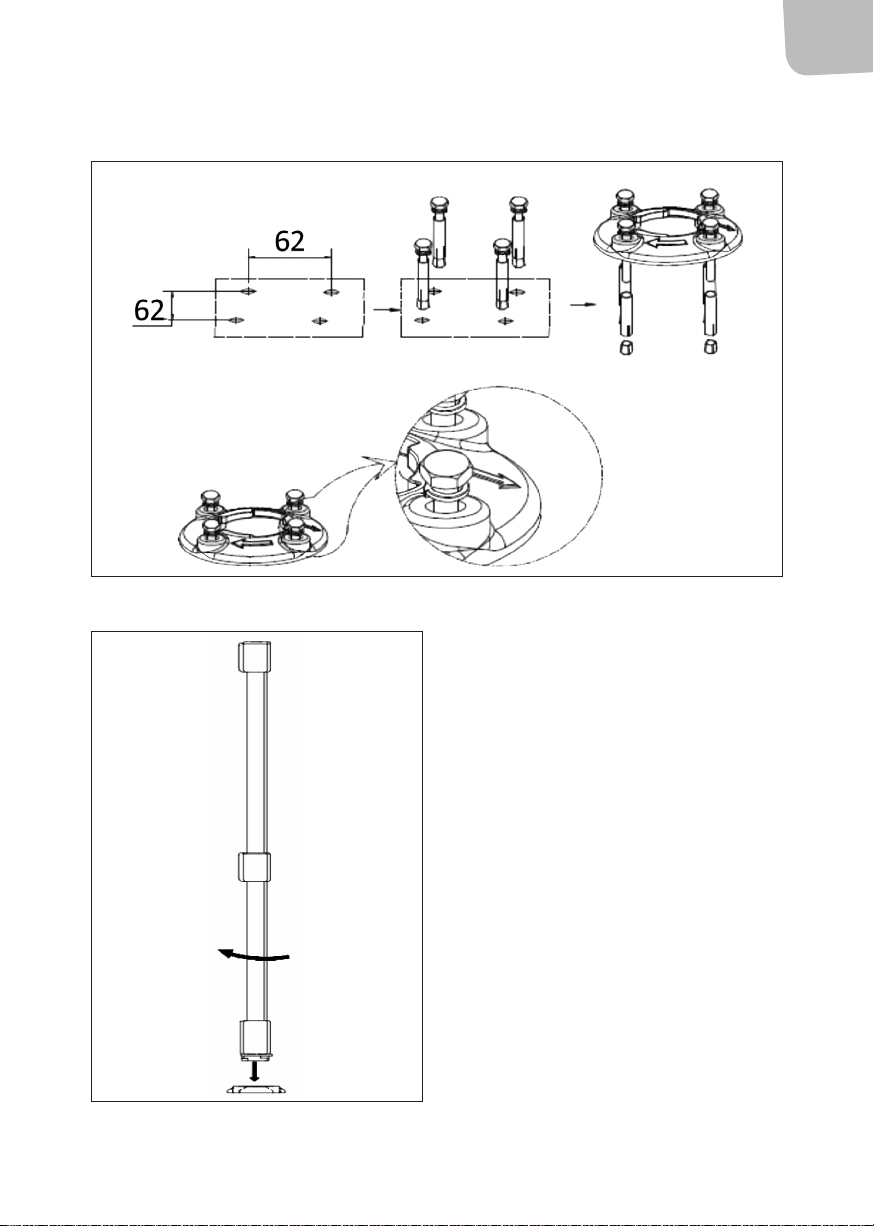 62
62