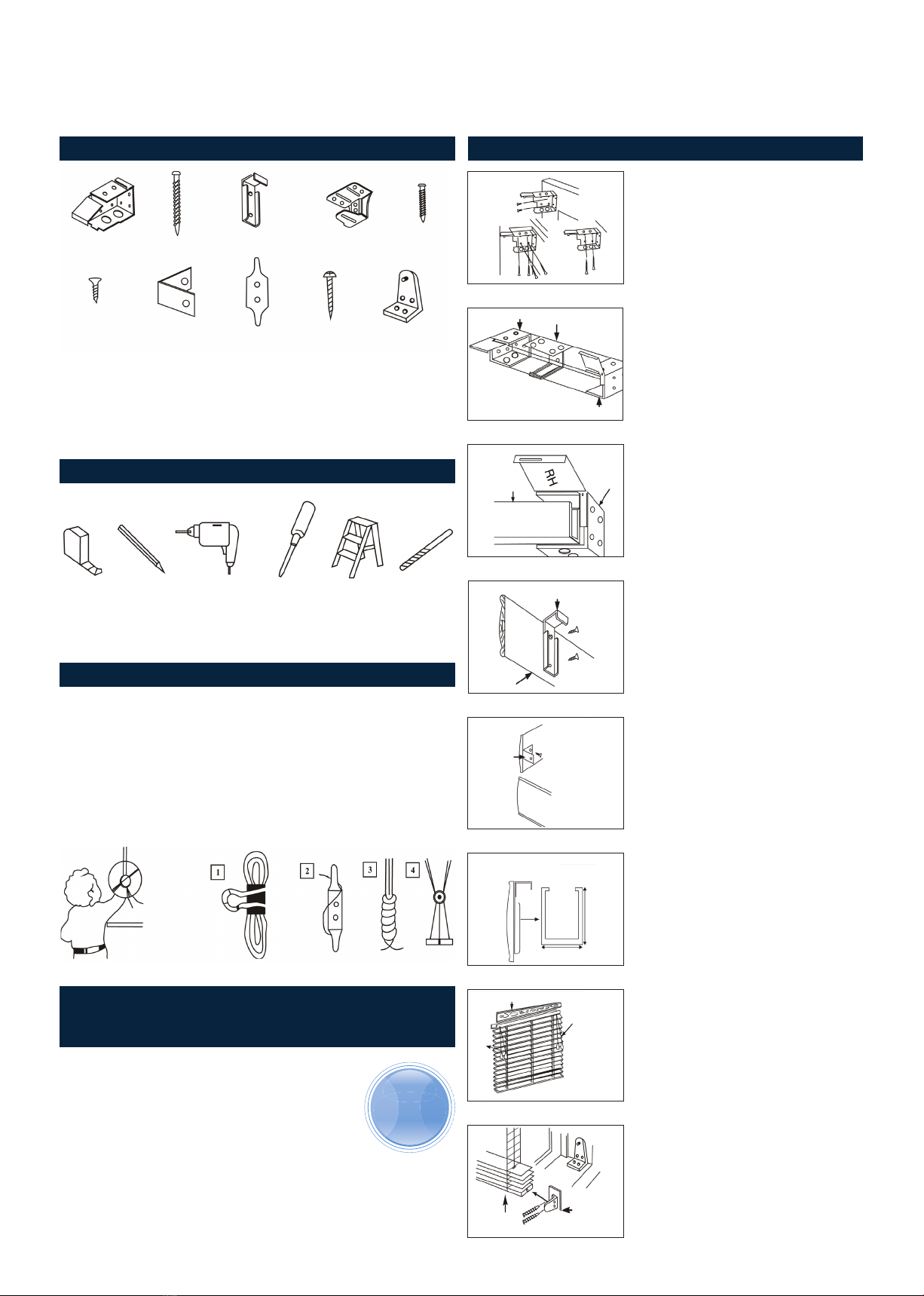 RH

1

2

3

4