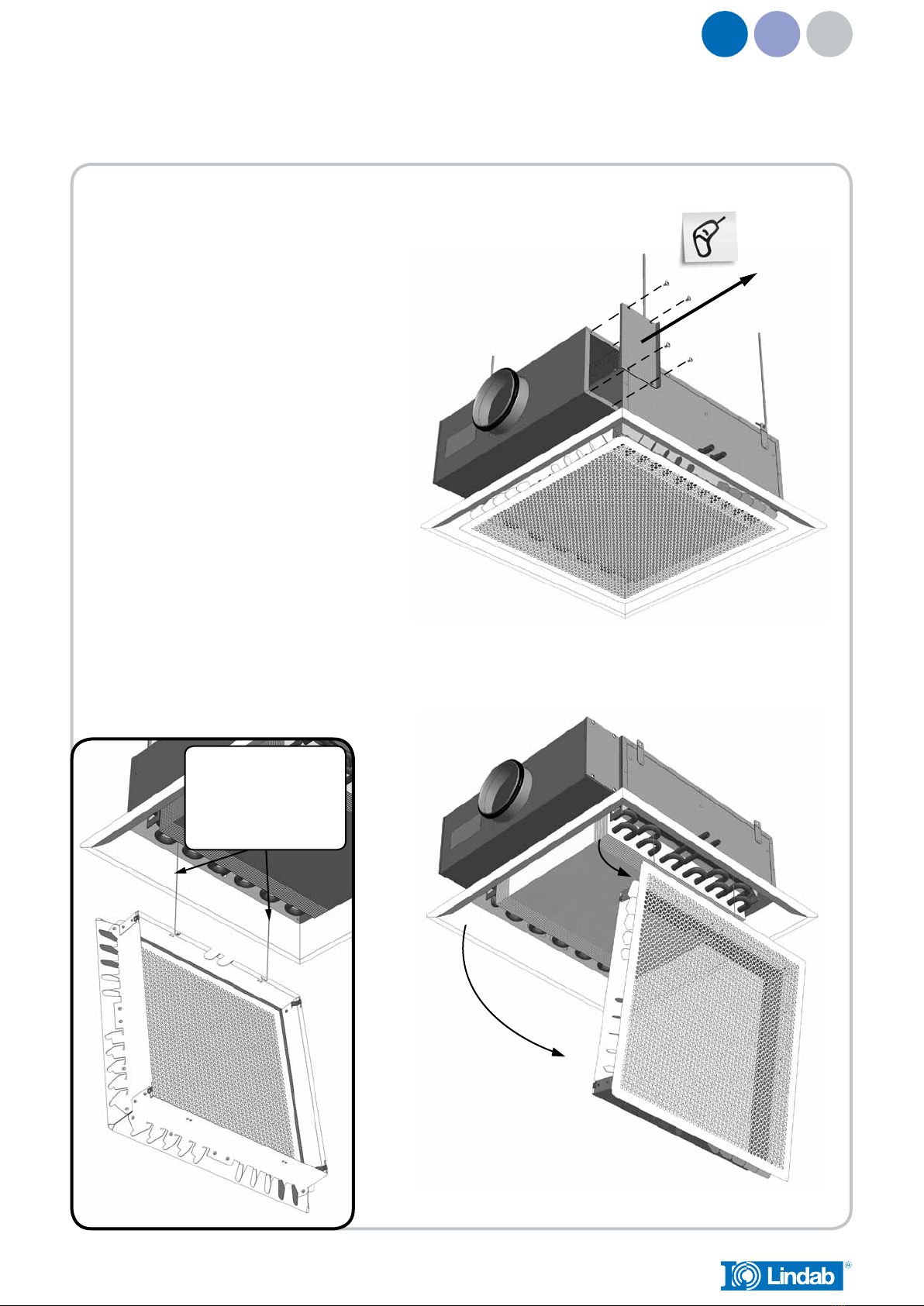 Lindab®