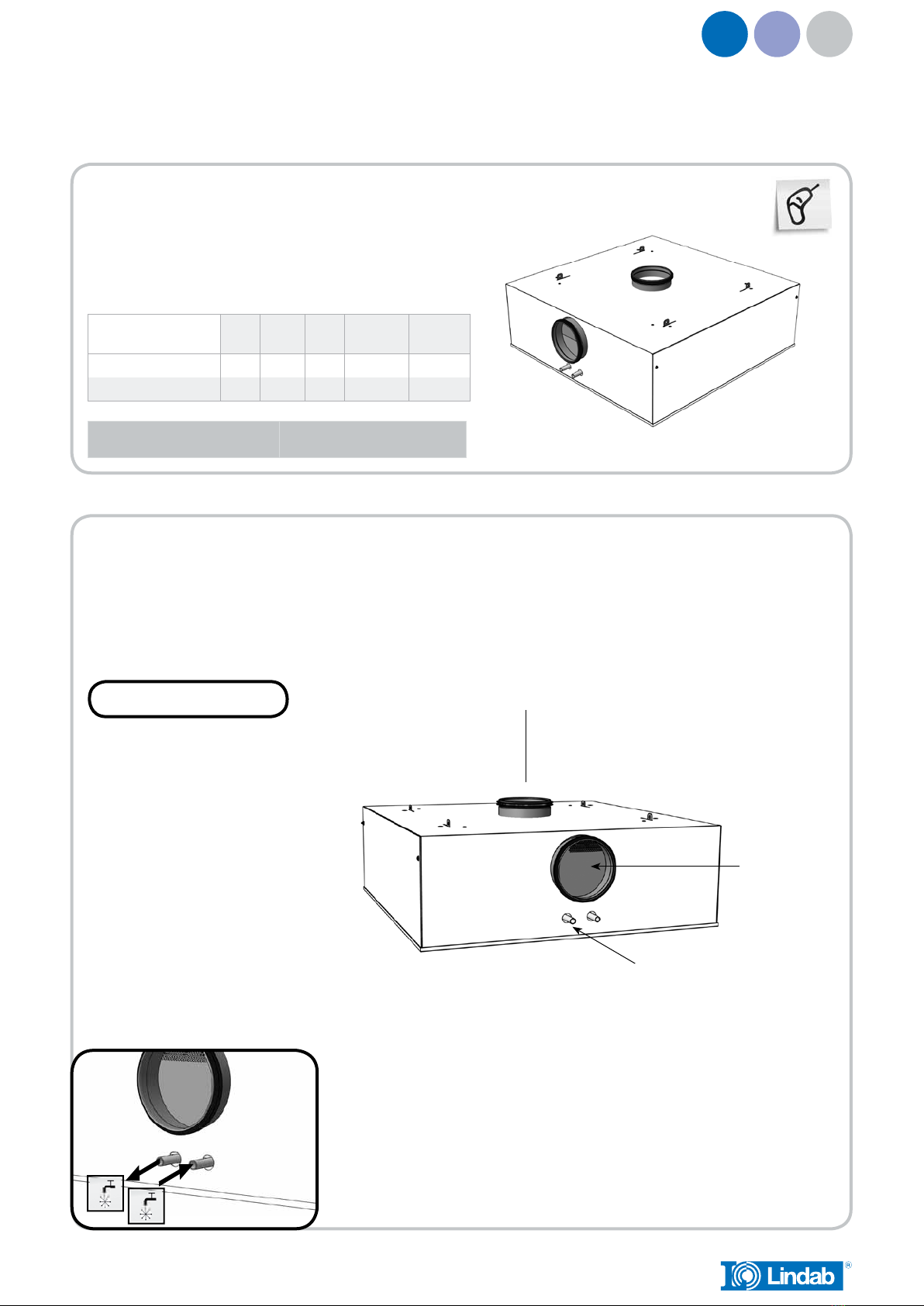 Lindab®