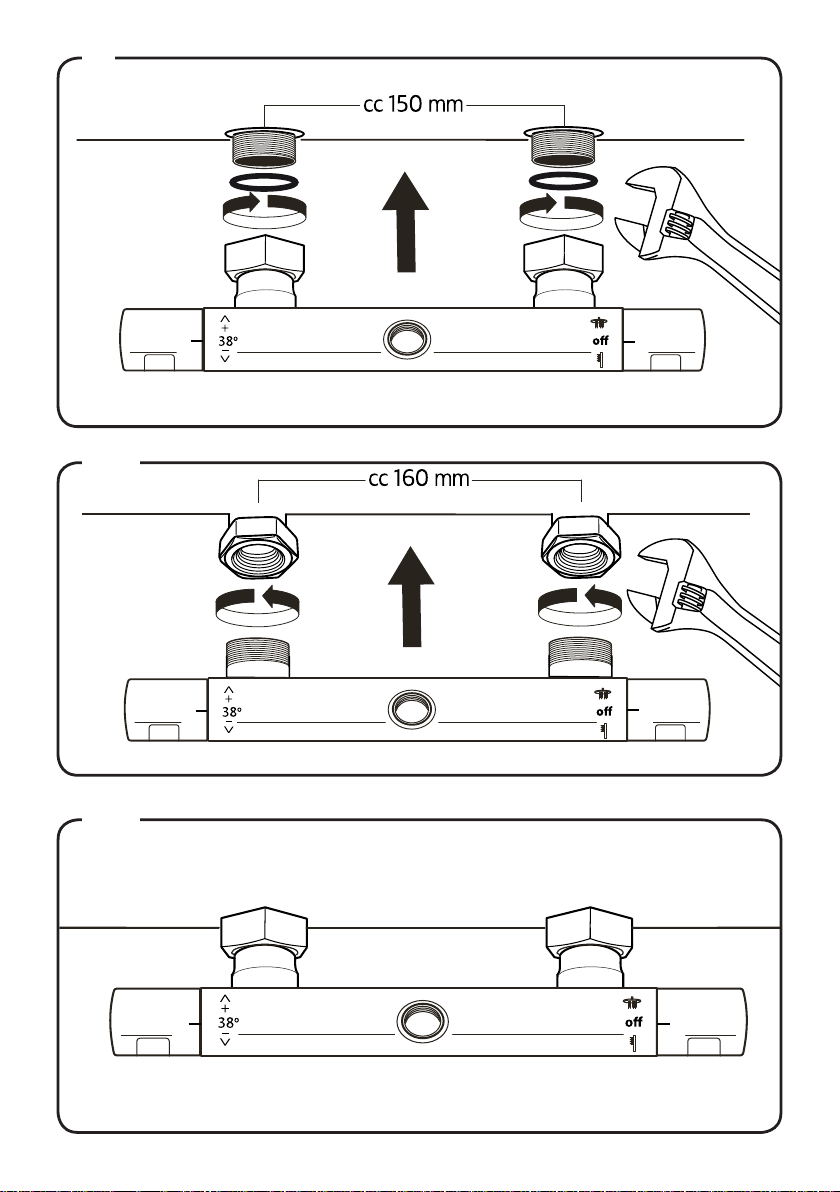 cc 150 mm

+
38°
−

off

cc 160 mm

+
38°
−

off

+
38°
−

off