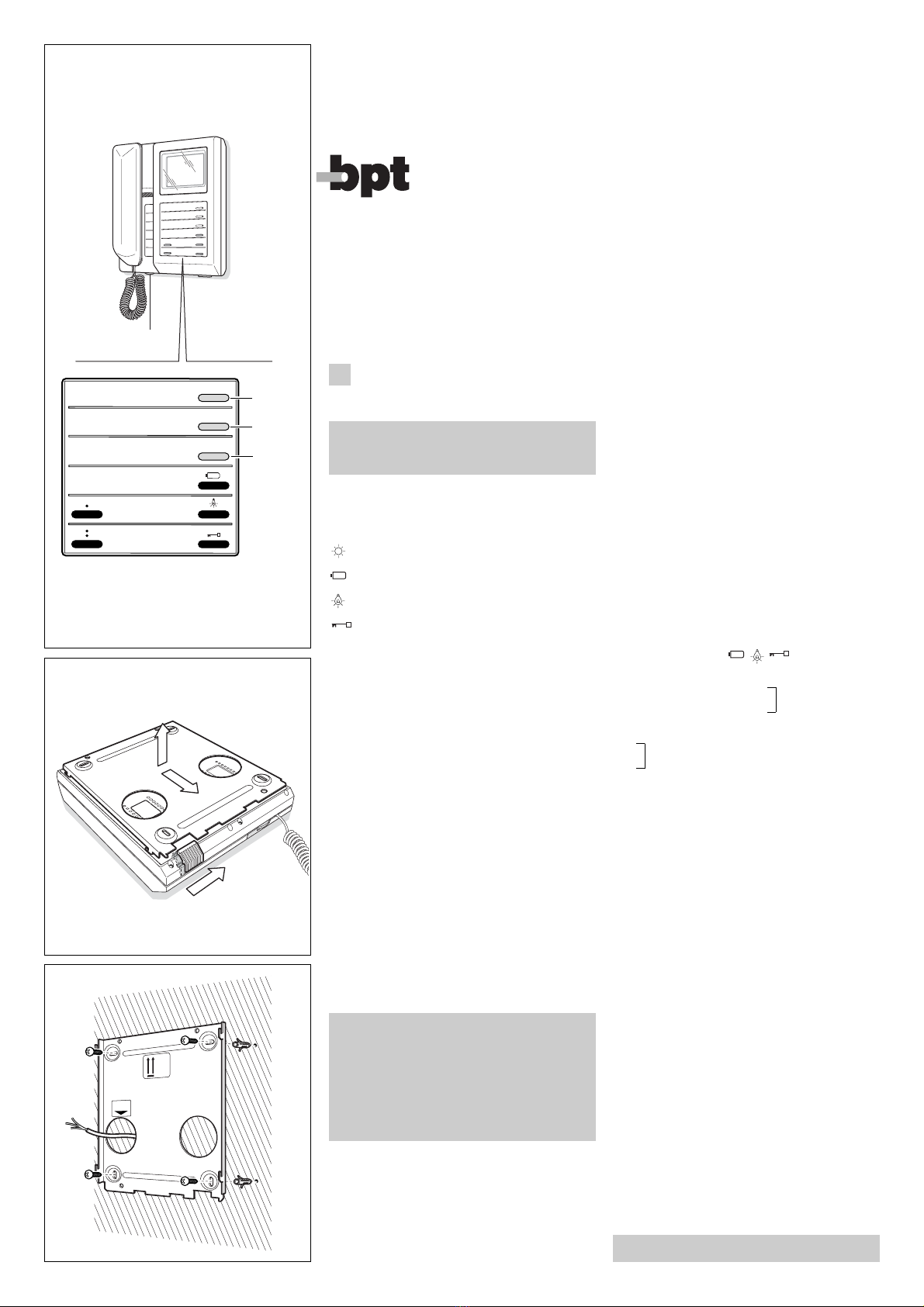 bpt