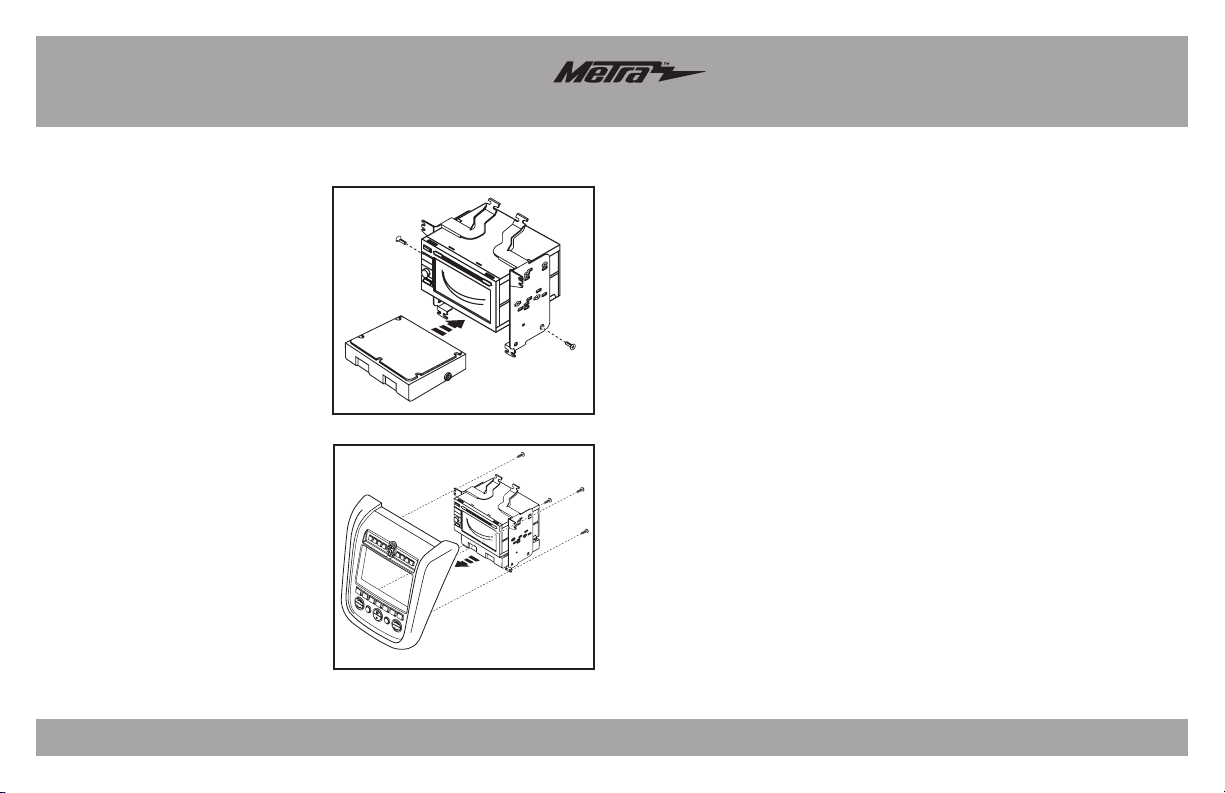 Metra™