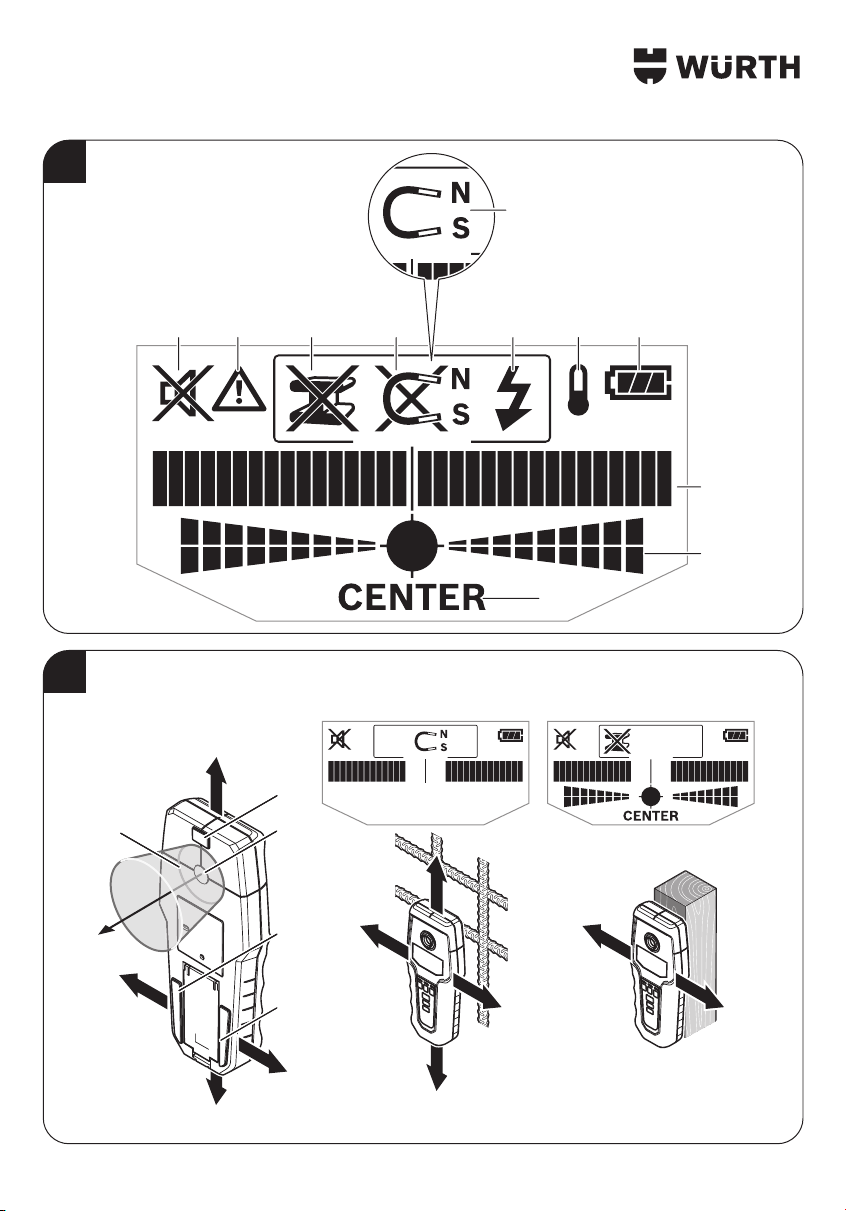 WÜRTH

N
S

N
S

CENTER

N
S

CENTER